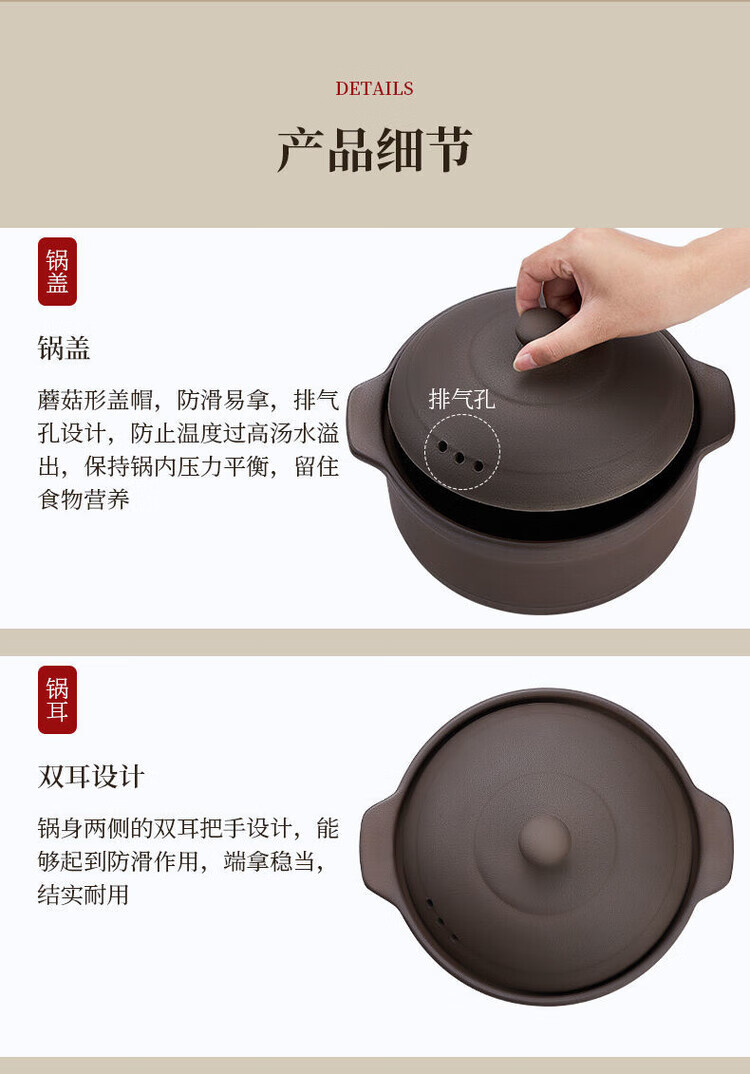 DETAILS

产品细节

锅盖

锅盖

蘑菇形盖帽，防滑易拿，排气孔设计，防止温度过高汤水溢出，保持锅内压力平衡，留住食物营养

排气孔

锅耳

双耳设计

锅身两侧的双耳把手设计，能够起到防滑作用，端拿稳当，结实耐用