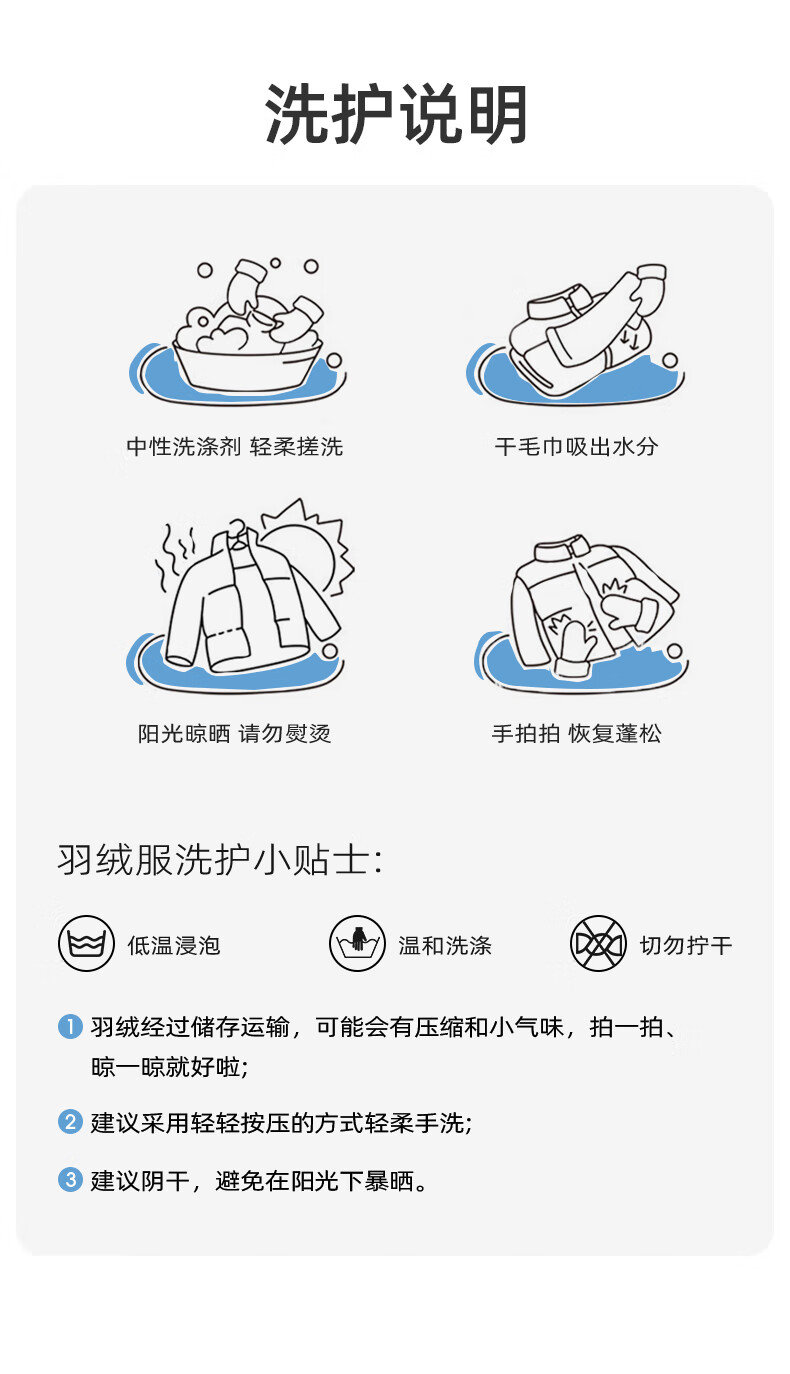 洗护说明

中性洗涤剂 轻柔搓洗

干毛巾吸出水分

阳光晾晒 请勿熨烫

手拍拍 恢复蓬松

羽绒服洗护小贴士:

低温浸泡

温和洗涤

切勿拧干

1 羽绒经过储存运输，可能会有压缩和小气味，拍一拍、晾一晾就好啦;

2 建议采用轻轻按压的方式轻柔手洗;

3 建议阴干，避免在阳光下暴晒。