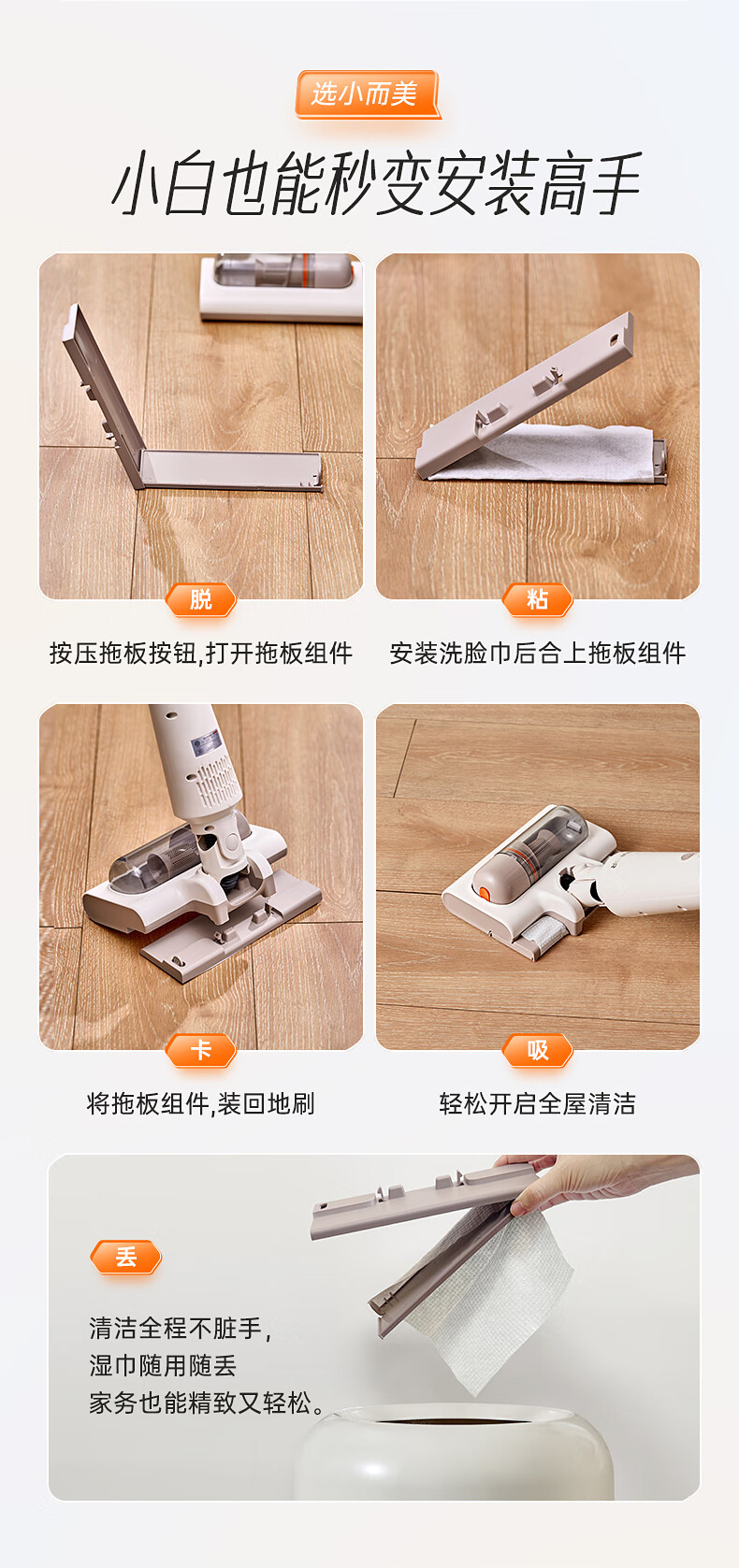 选小而美

小白也能秒变安装高手

脱

按压拖板按钮,打开拖板组件

粘

安装洗脸巾后合上拖板组件

卡

将拖板组件,装回地刷

吸

轻松开启全屋清洁

丢

清洁全程不脏手,
湿巾随用随丢
家务也能精致又轻松。