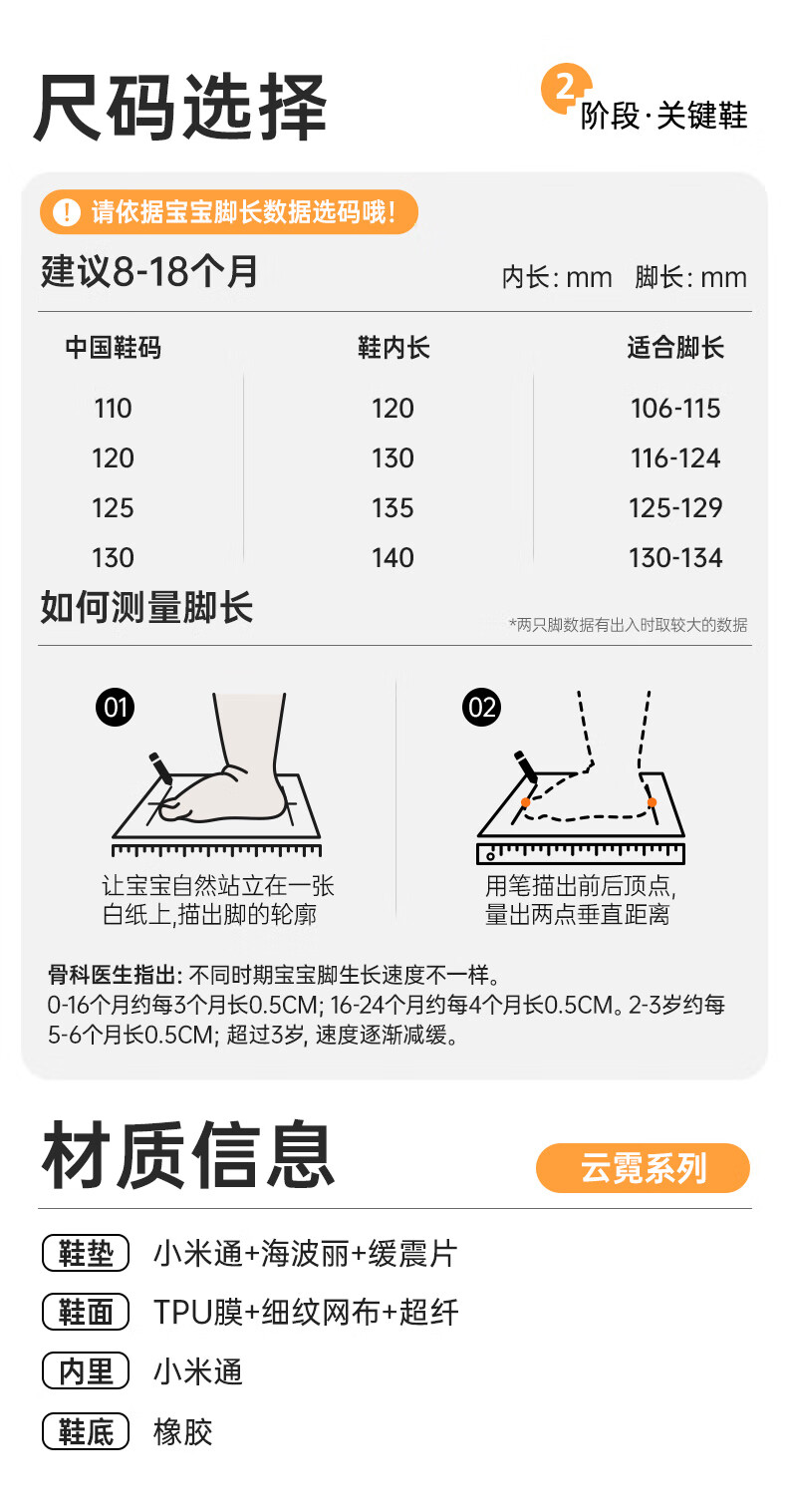 尺码选择

2 阶段·关键鞋

! 请依据宝宝脚长数据选码哦!

建议8-18个月

内长: mm 脚长: mm

| 中国鞋码 | 鞋内长 | 适合脚长 |
|---|---|---|
| 110 | 120 | 106-115 |
| 120 | 130 | 116-124 |
| 125 | 135 | 125-129 |
| 130 | 140 | 130-134 |

如何测量脚长

*两只脚数据有出入时取较大的数据

01

让宝宝自然站立在一张白纸上,描出脚的轮廓

02

用笔描出前后顶点,量出两点垂直距离

骨科医生指出: 不同时期宝宝脚生长速度不一样。
0-16个月约每3个月长0.5CM; 16-24个月约每4个月长0.5CM。2-3岁约每5-6个月长0.5CM; 超过3岁, 速度逐渐减缓。

材质信息

云霓系列

鞋垫 小米通+海波丽+缓震片

鞋面 TPU膜+细纹网布+超纤

内里 小米通

鞋底 橡胶