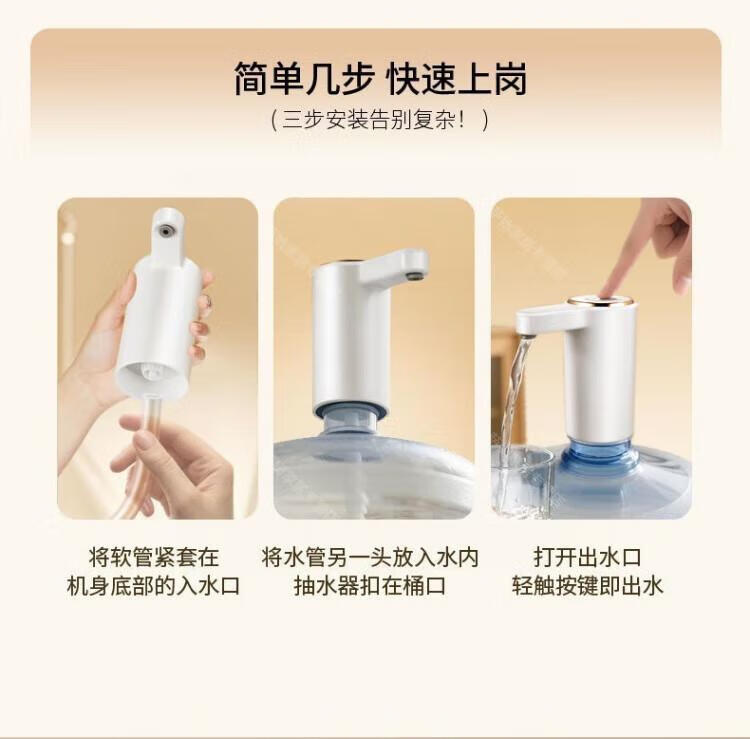 简单几步 快速上岗
（三步安装告别复杂！）

将软管紧套在
机身底部的入水口

将水管另一头放入水内
抽水器扣在桶口

打开出水口
轻触按键即出水