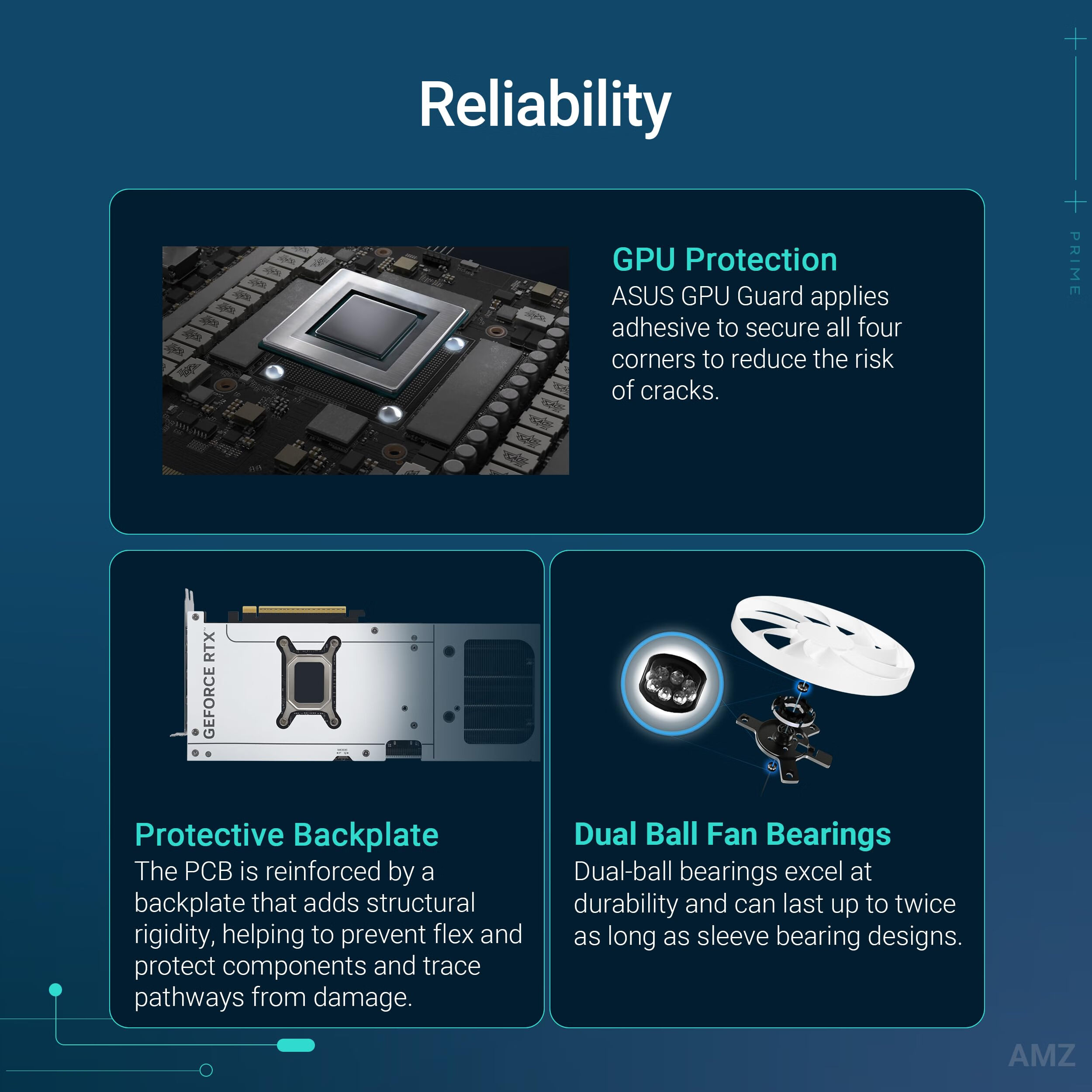 Reliability

PRIME

GPU Protection
ASUS GPU Guard applies adhesive to secure all four corners to reduce the risk of cracks.

GEFORCE RTX

MODE

Protective Backplate
The PCB is reinforced by a backplate that adds structural rigidity, helping to prevent flex and protect components and trace pathways from damage.

Dual Ball Fan Bearings
Dual-ball bearings excel at durability and can last up to twice as long as sleeve bearing designs.

AMZ