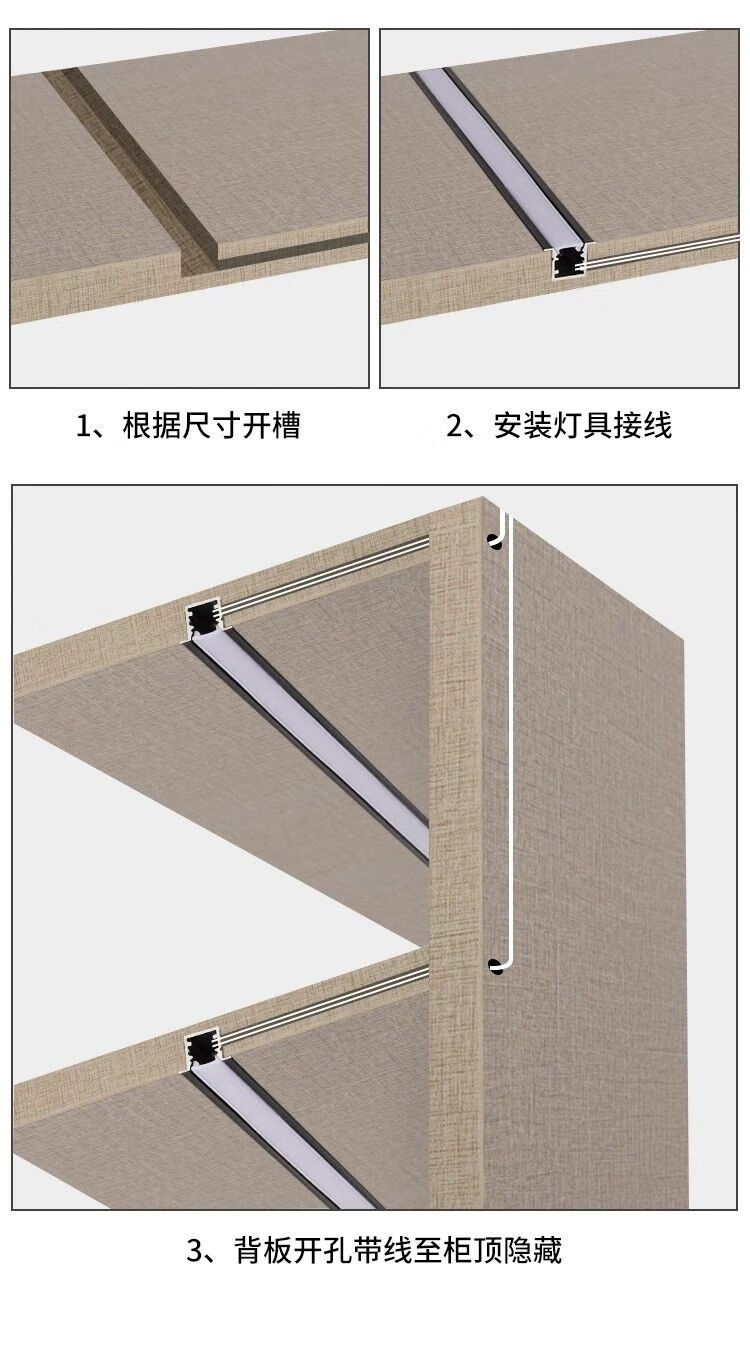 1、根据尺寸开槽

2、安装灯具接线

3、背板开孔带线至柜顶隐藏