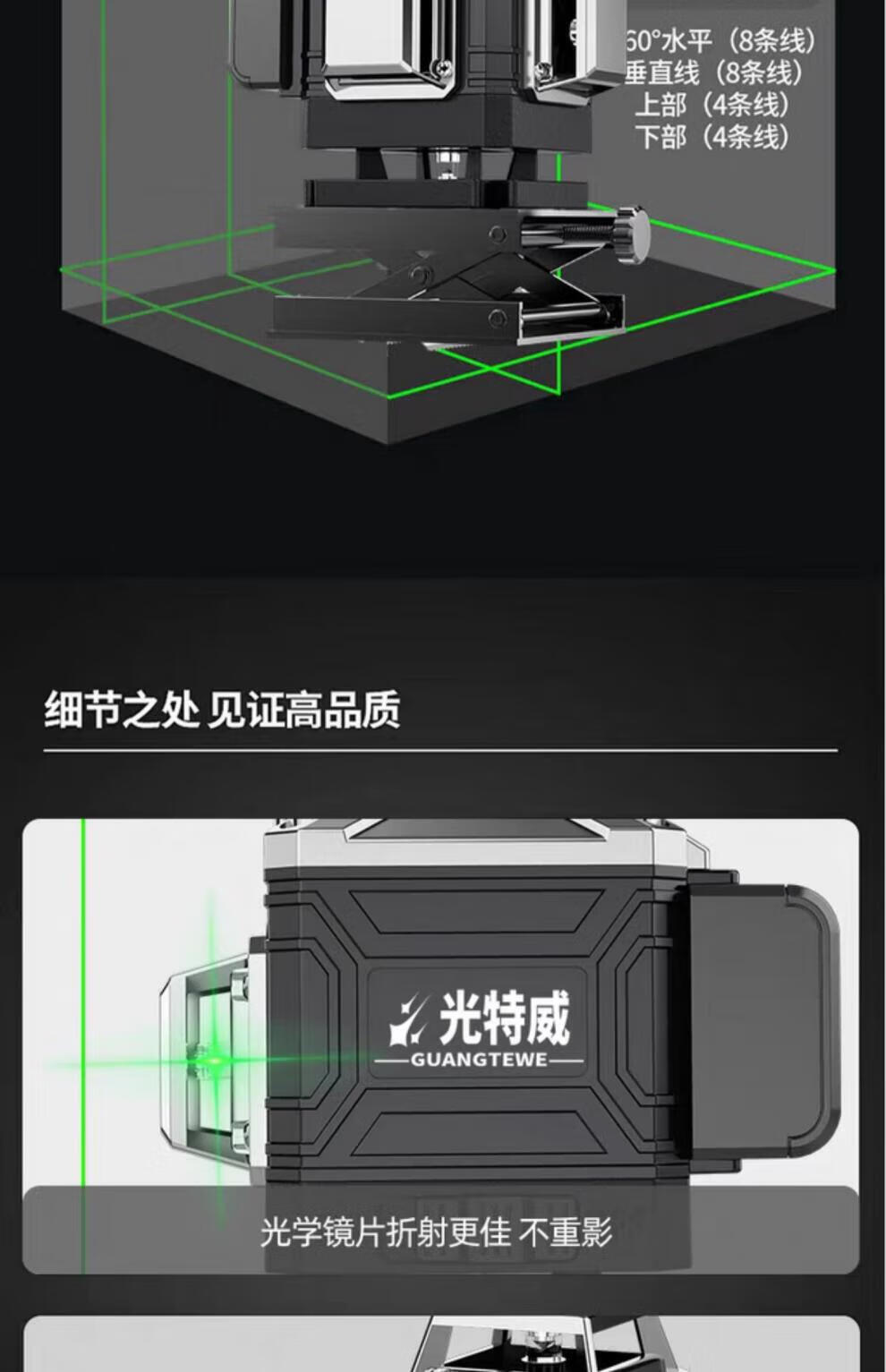 60°水平（8条线）
垂直线（8条线）
上部（4条线）
下部（4条线）

细节之处 见证高品质

光特威
GUANGTEWE

光学镜片折射更佳 不重影