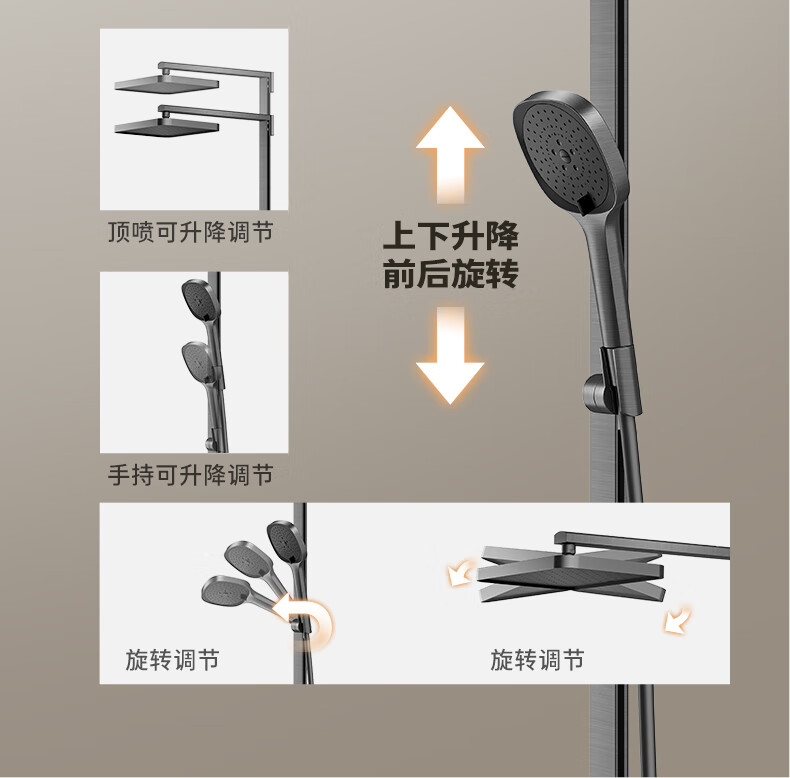 顶喷可升降调节

上下升降
前后旋转

手持可升降调节

旋转调节

旋转调节