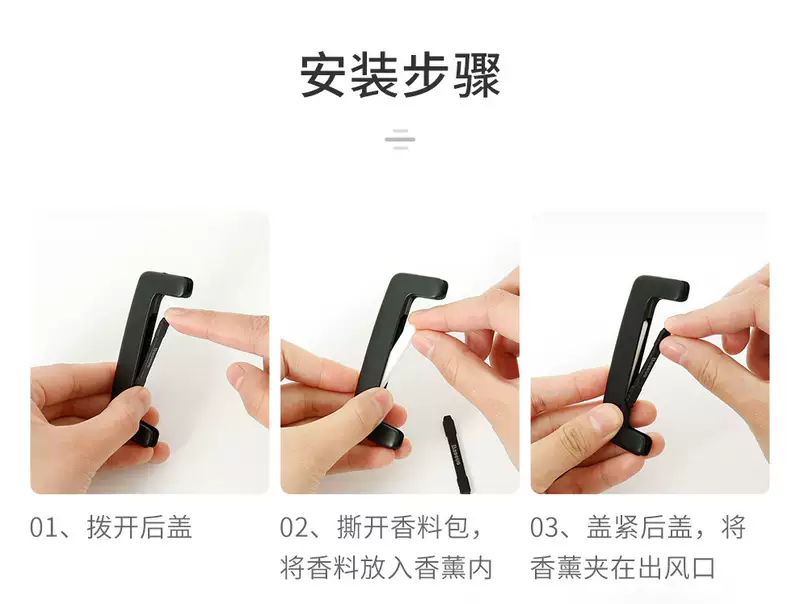 安装步骤

Baseus

01、拨开后盖

02、撕开香料包，将香料放入香薰内

03、盖紧后盖，将香薰夹在出风口