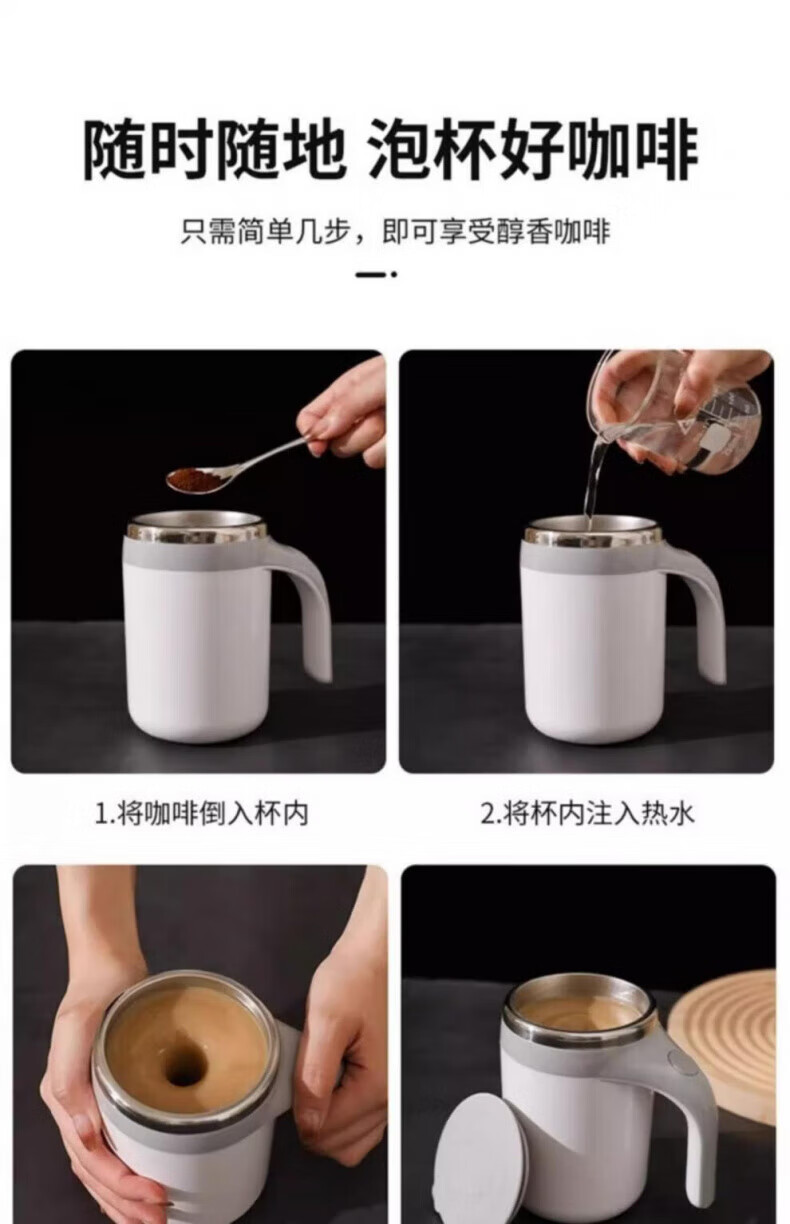 随时随地 泡杯好咖啡

只需简单几步，即可享受醇香咖啡

1.将咖啡倒入杯内

2.将杯内注入热水