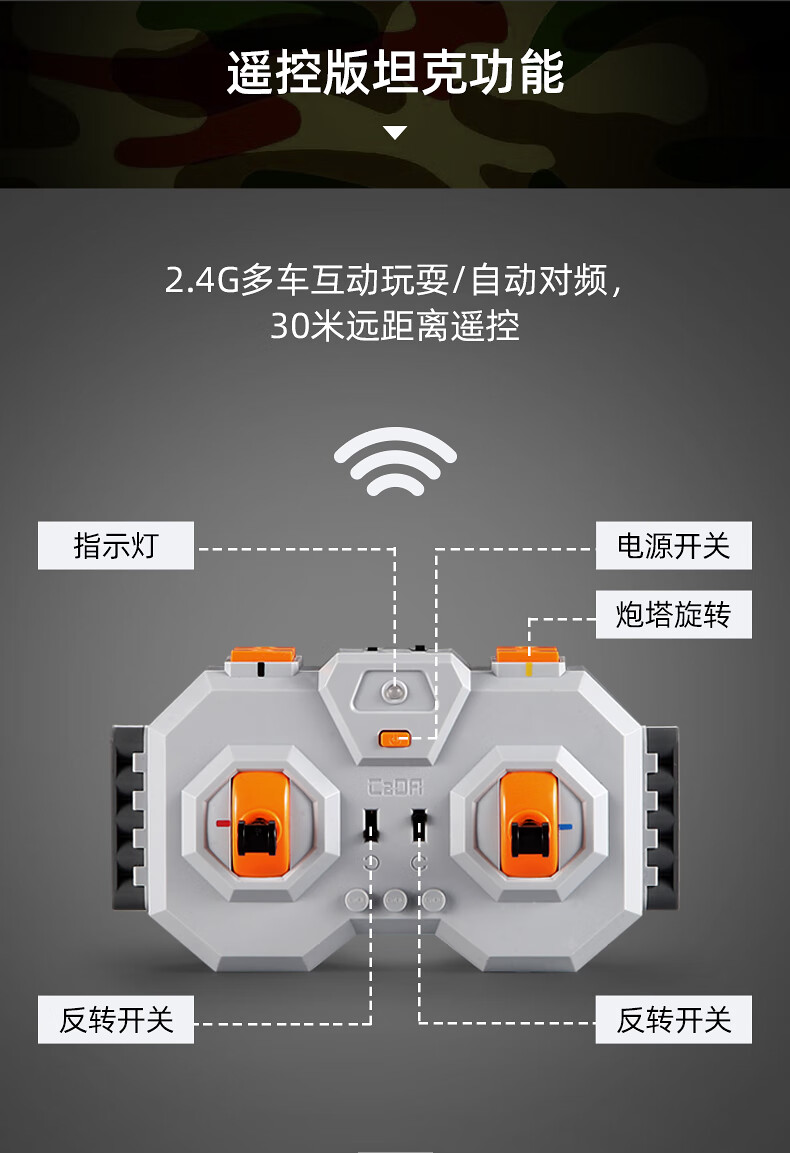 遥控版坦克功能

2.4G多车互动玩耍/自动对频，
30米远距离遥控

指示灯

电源开关

炮塔旋转

CaDA

反转开关

反转开关