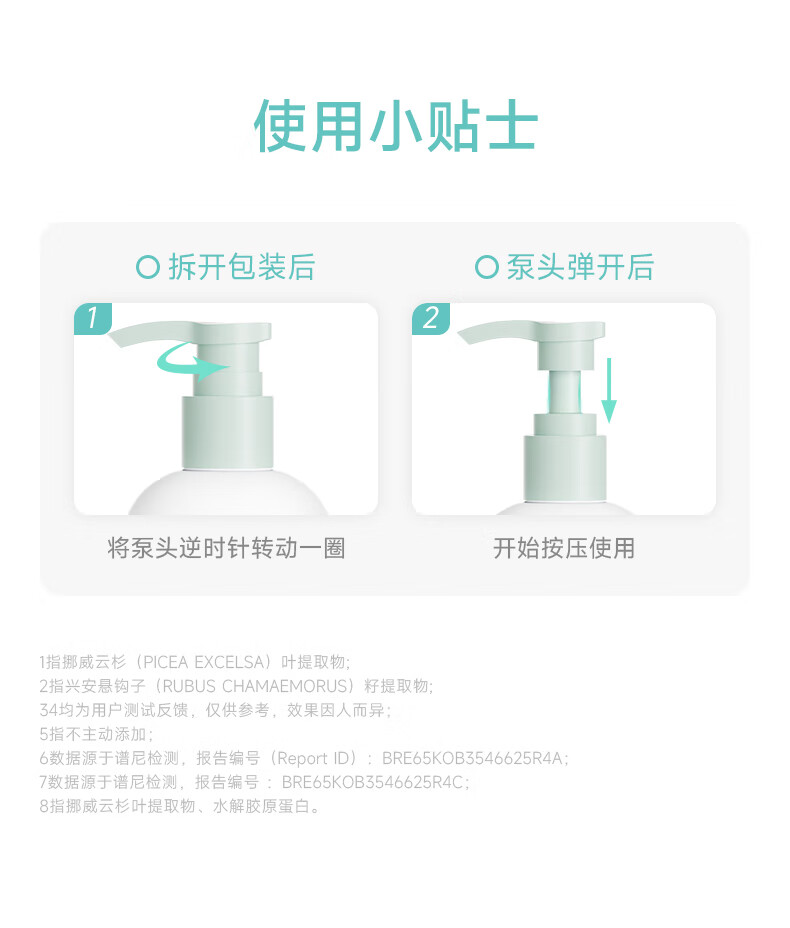 使用小贴士

拆开包装后

1

将泵头逆时针转动一圈

泵头弹开后

2

开始按压使用

1指挪威云杉（PICEA EXCELSA）叶提取物；
2指兴安悬钩子（RUBUS CHAMAEMORUS）籽提取物；
34均为用户测试反馈，仅供参考，效果因人而异；
5指不主动添加；
6数据源于谱尼检测，报告编号（Report ID）：BRE65KOB3546625R4A；
7数据源于谱尼检测，报告编号：BRE65KOB3546625R4C；
8指挪威云杉叶提取物、水解胶原蛋白。