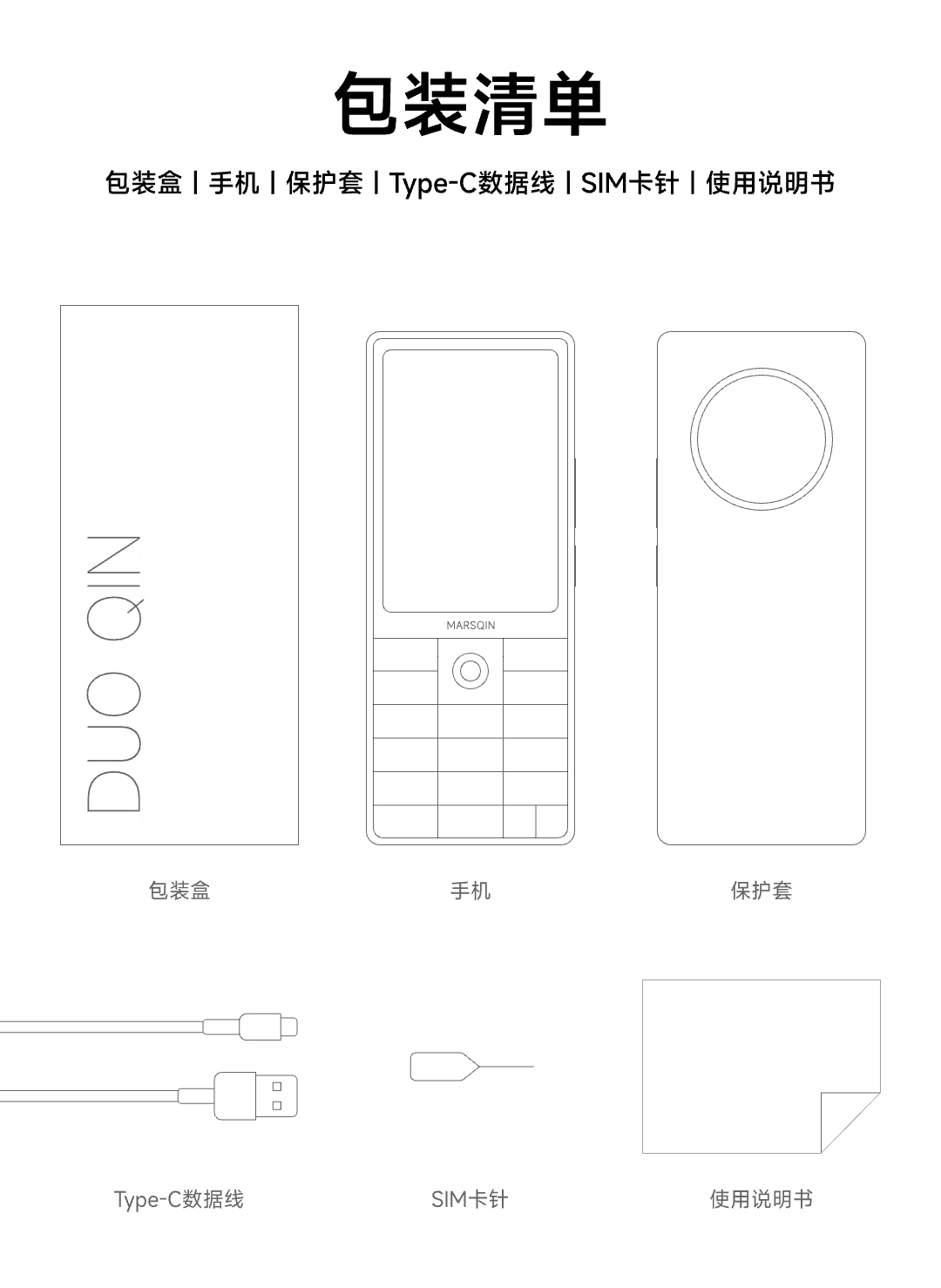 包装清单

包装盒 | 手机 | 保护套 | Type-C数据线 | SIM卡针 | 使用说明书

DUO QIN

MARSQIN

包装盒

手机

保护套

Type-C数据线

SIM卡针

使用说明书