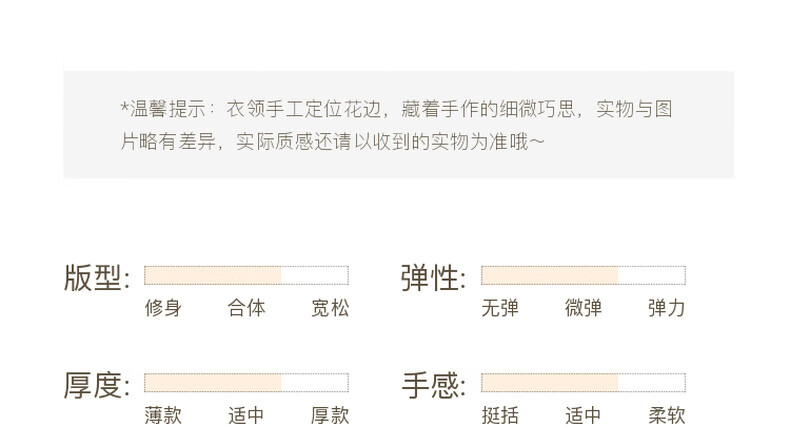 *温馨提示：衣领手工定位花边，藏着手作的细微巧思，实物与图片略有差异，实际质感还请以收到的实物为准哦~

版型:
修身 合体 宽松

弹性:
无弹 微弹 弹力

厚度:
薄款 适中 厚款

手感:
挺括 适中 柔软