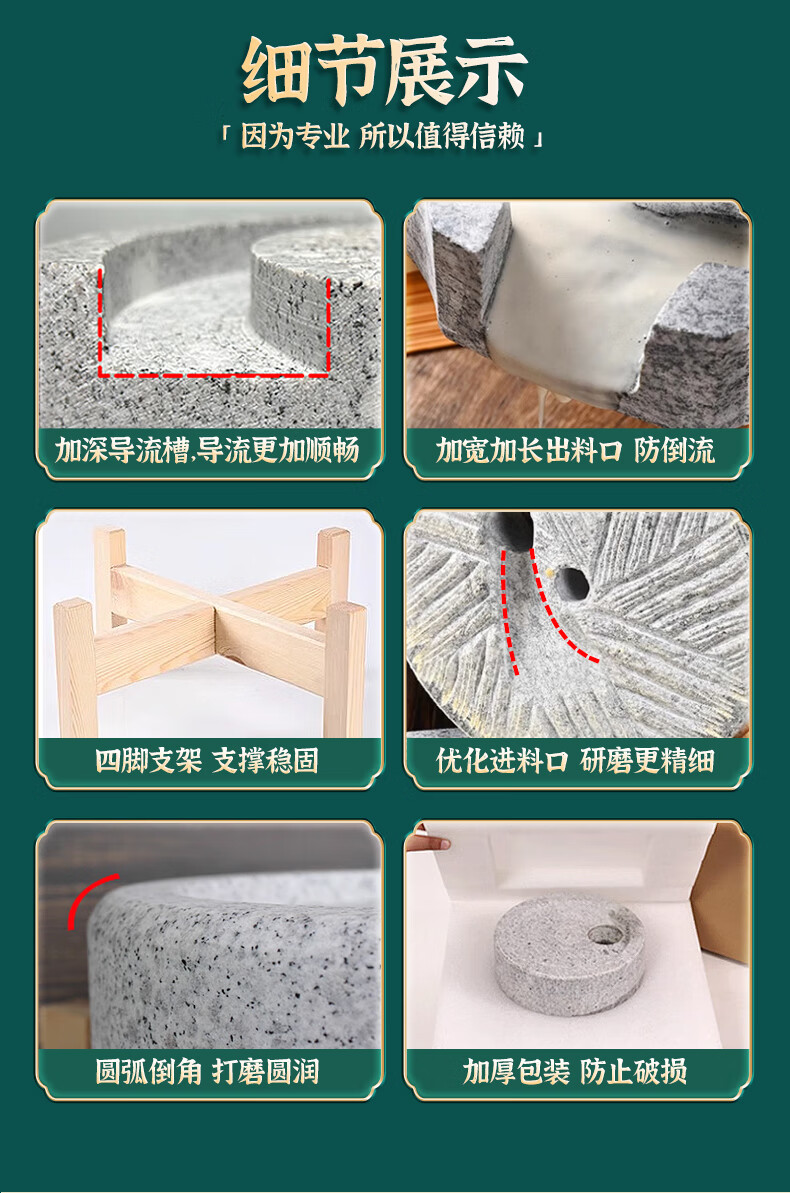 细节展示

「 因为专业 所以值得信赖 」

加深导流槽,导流更加顺畅

加宽加长出料口 防倒流

四脚支架 支撑稳固

优化进料口 研磨更精细

圆弧倒角 打磨圆润

加厚包装 防止破损