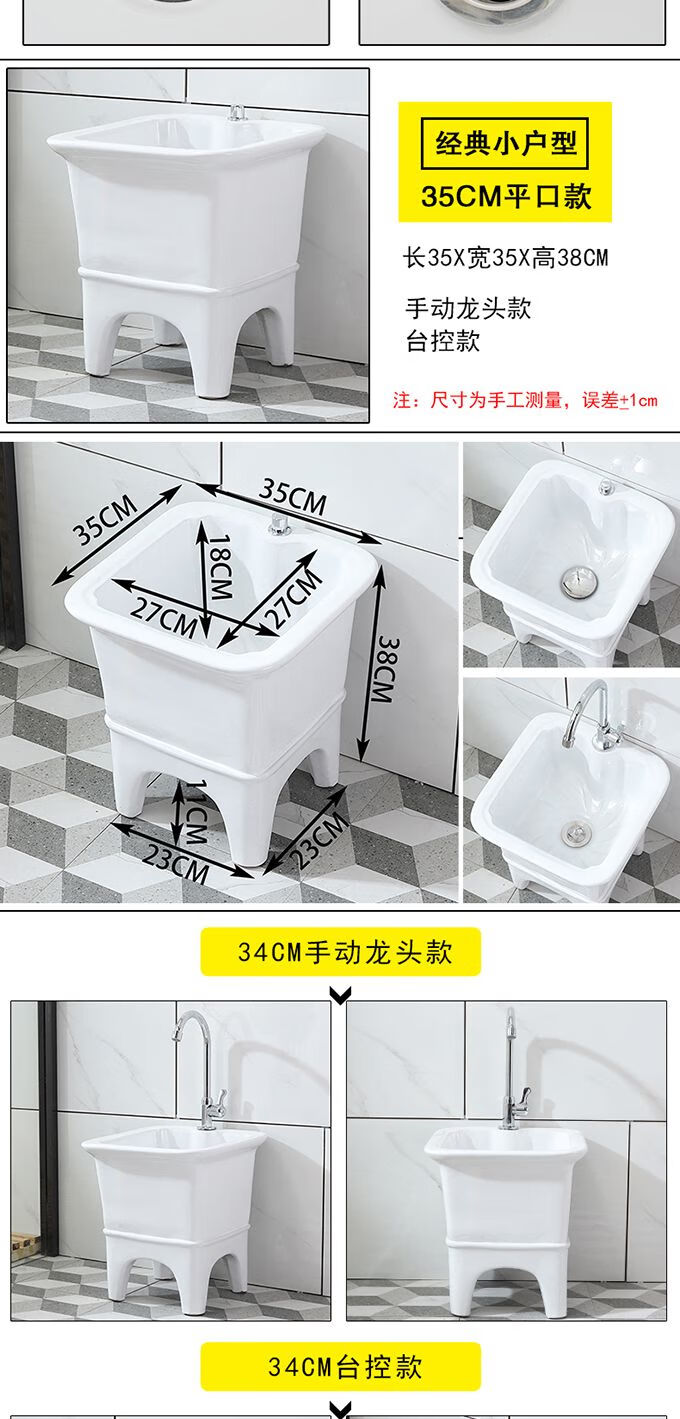 经典小户型

35CM平口款

长35X宽35X高38CM

手动龙头款
台控款

注：尺寸为手工测量，误差±1cm

35CM

35CM

18CM

27CM

27CM

38CM

11CM

23CM

23CM

34CM手动龙头款

34CM台控款