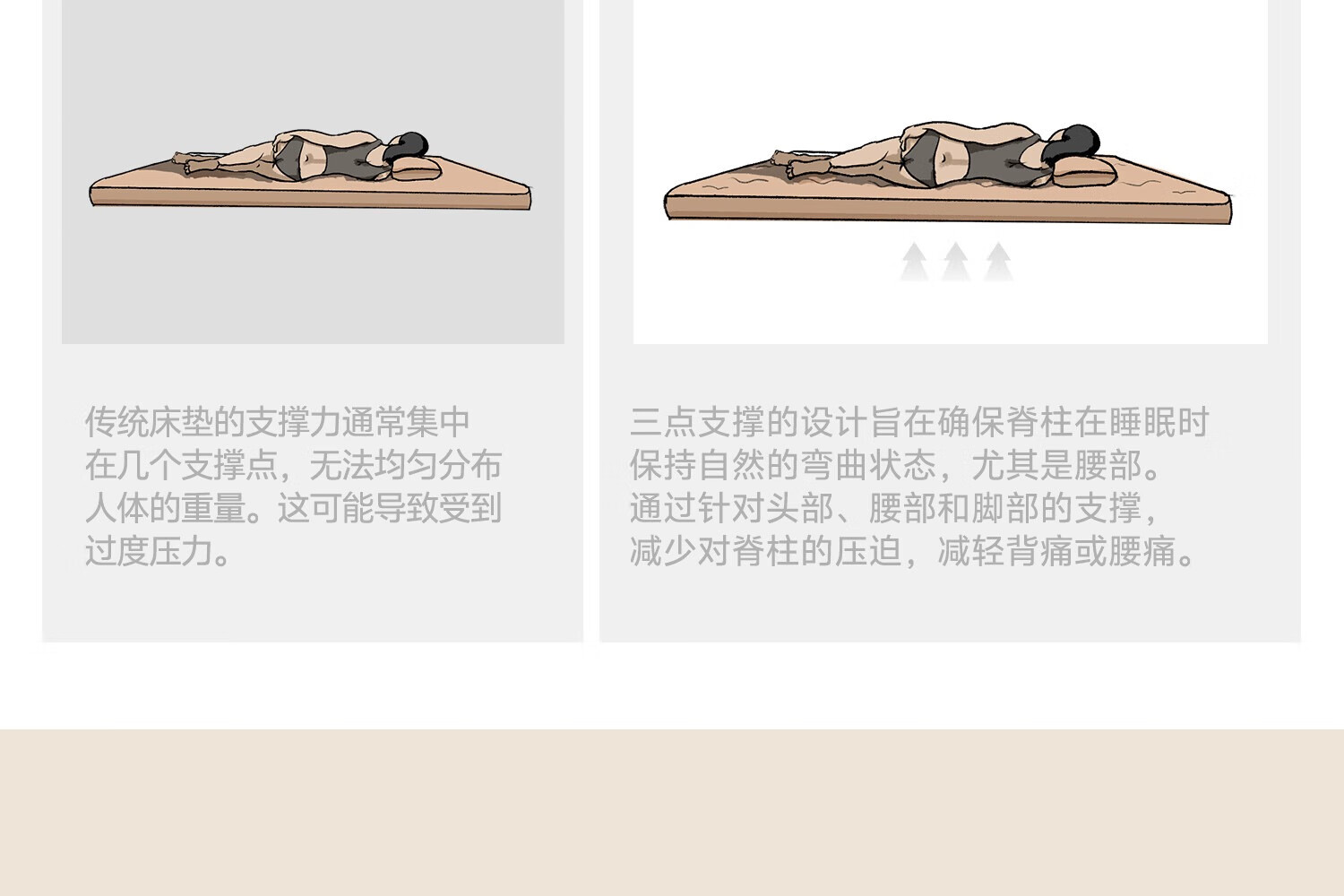 传统床垫的支撑力通常集中在几个支撑点，无法均匀分布人体的重量。这可能导致受到过度压力。

三点支撑的设计旨在确保脊柱在睡眠时保持自然的弯曲状态，尤其是腰部。通过针对头部、腰部和脚部的支撑，减少对脊柱的压迫，减轻背痛或腰痛。