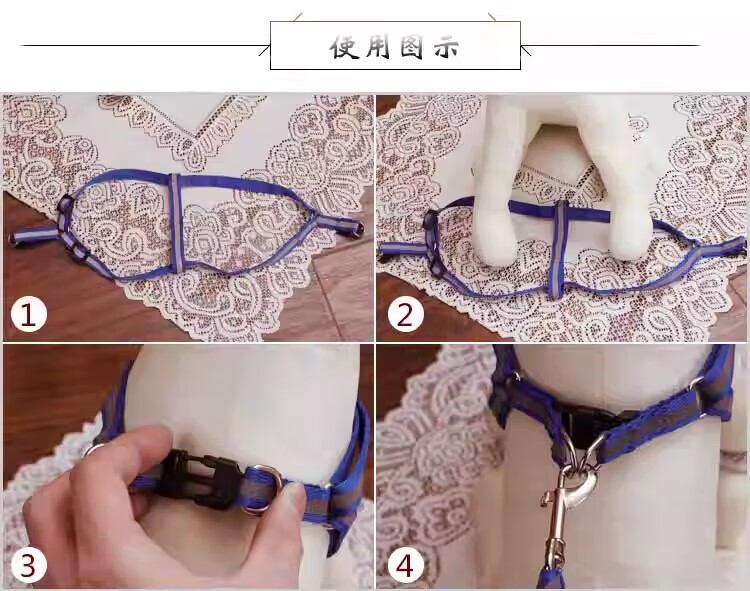 使用图示

1

2

3

4