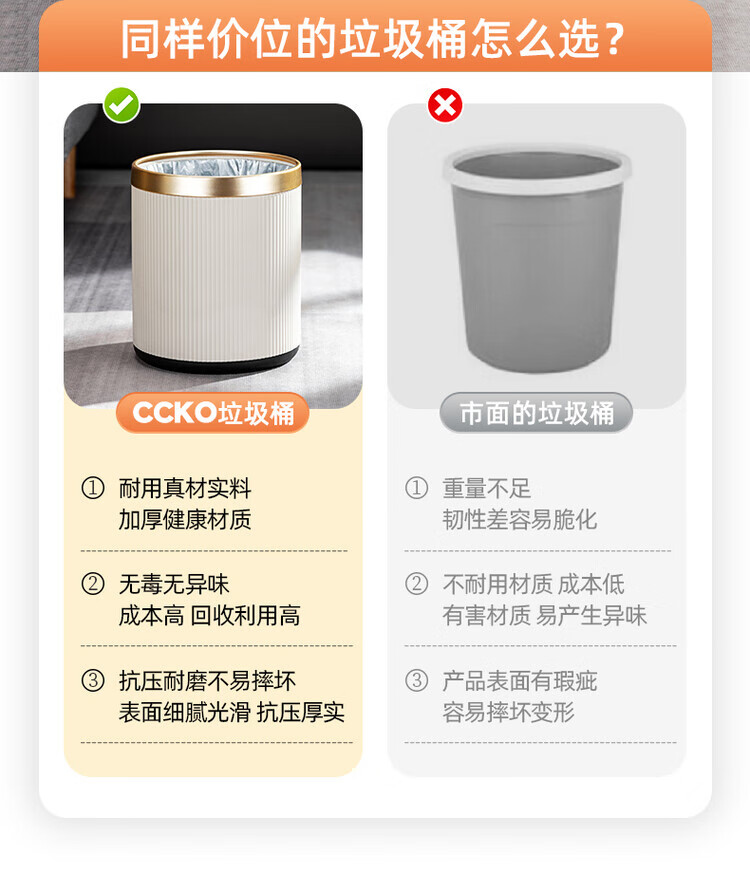 同样价位的垃圾桶怎么选？

CCKO垃圾桶

① 耐用真材实料
加厚健康材质

② 无毒无异味
成本高 回收利用高

③ 抗压耐磨不易摔坏
表面细腻光滑 抗压厚实

市面的垃圾桶

① 重量不足
韧性差容易脆化

② 不耐用材质 成本低
有害材质 易产生异味

③ 产品表面有瑕疵
容易摔坏变形