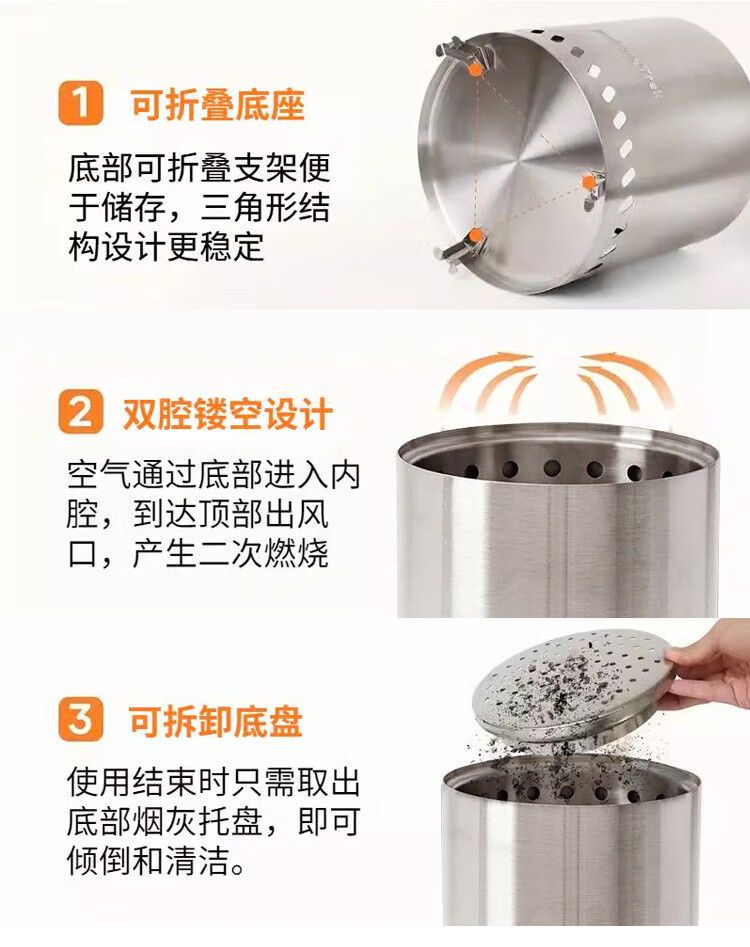 1 可折叠底座

底部可折叠支架便于储存，三角形结构设计更稳定

2 双腔镂空设计

空气通过底部进入内腔，到达顶部出风口，产生二次燃烧

3 可拆卸底盘

使用结束时只需取出底部烟灰托盘，即可倾倒和清洁。