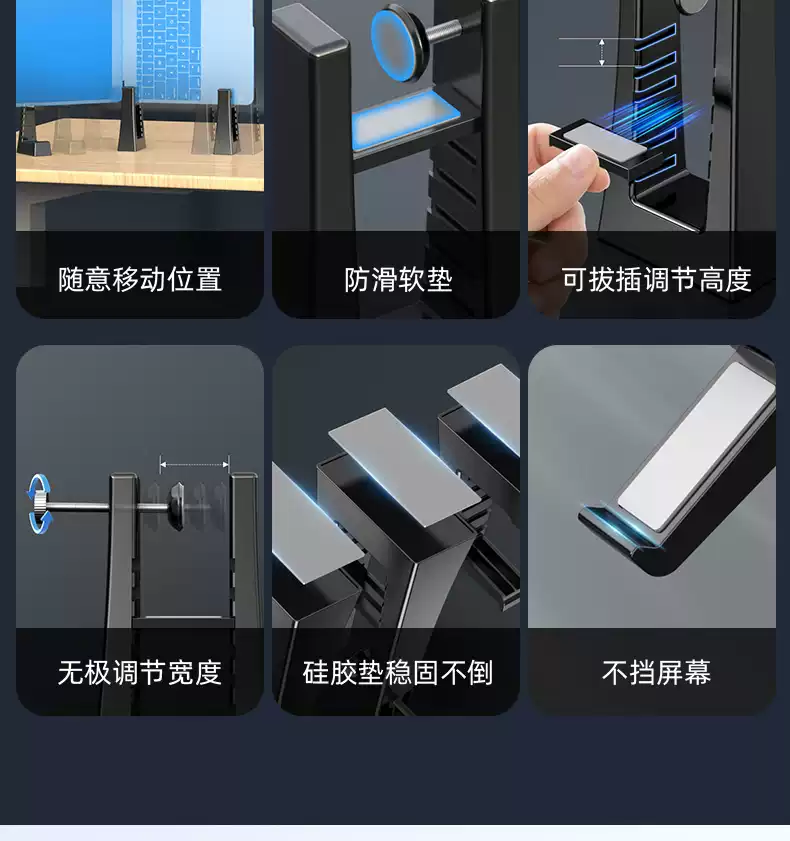 随意移动位置

防滑软垫

可拔插调节高度

无极调节宽度

硅胶垫稳固不倒

不挡屏幕