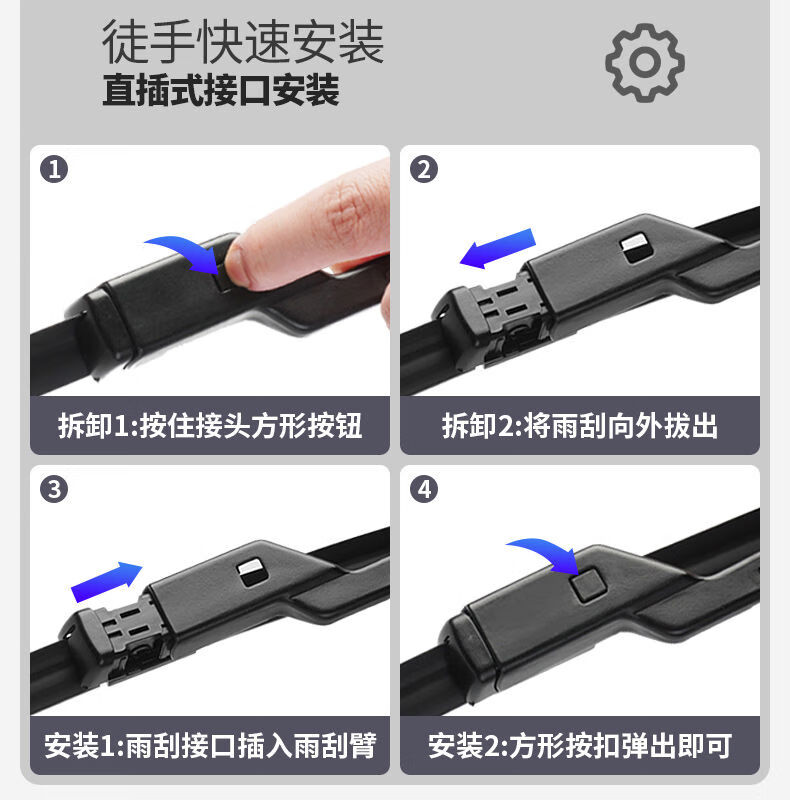 徒手快速安装
直插式接口安装

1
拆卸1:按住接头方形按钮

2
拆卸2:将雨刮向外拔出

3
安装1:雨刮接口插入雨刮臂

4
安装2:方形按扣弹出即可