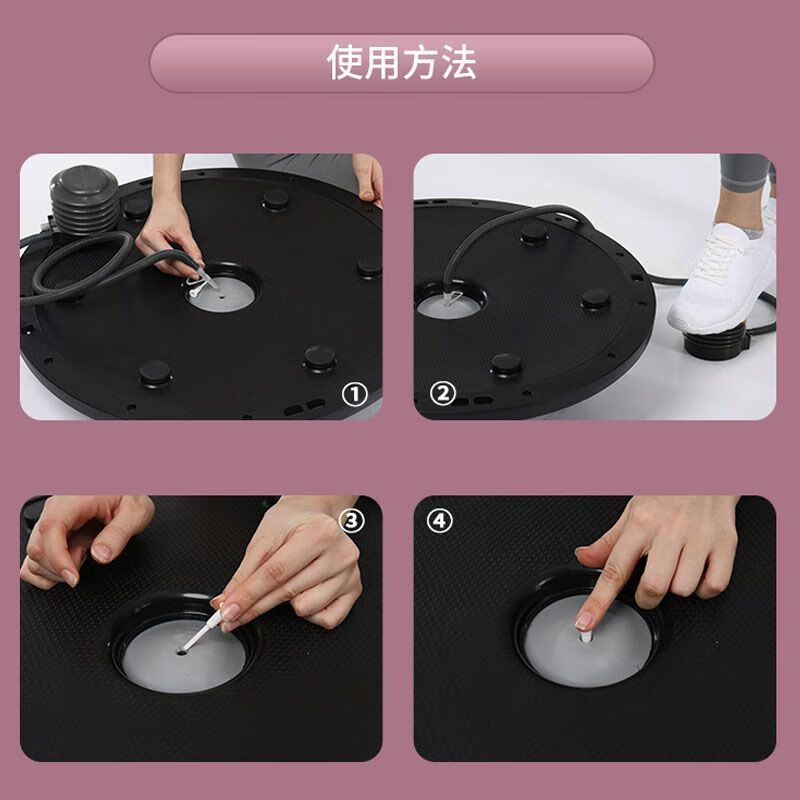 使用方法

①

②

③

④