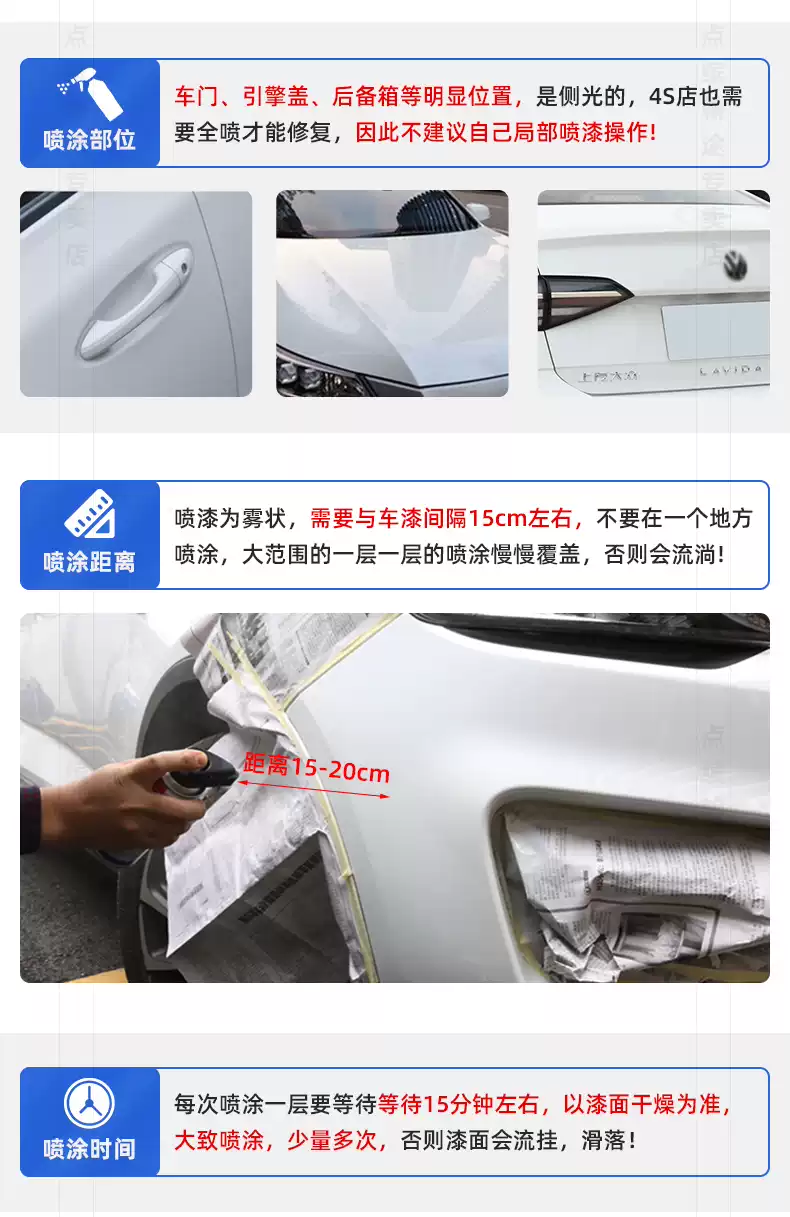 喷涂部位

车门、引擎盖、后备箱等明显位置，是侧光的，4S店也需要全喷才能修复，因此不建议自己局部喷漆操作!

上汽大众 LAVIDA

喷涂距离

喷漆为雾状，需要与车漆间隔15cm左右，不要在一个地方喷涂，大范围的一层一层的喷涂慢慢覆盖，否则会流淌!

距离15-20cm

喷涂时间

每次喷涂一层要等待等待15分钟左右，以漆面干燥为准，大致喷涂，少量多次，否则漆面会流挂，滑落!