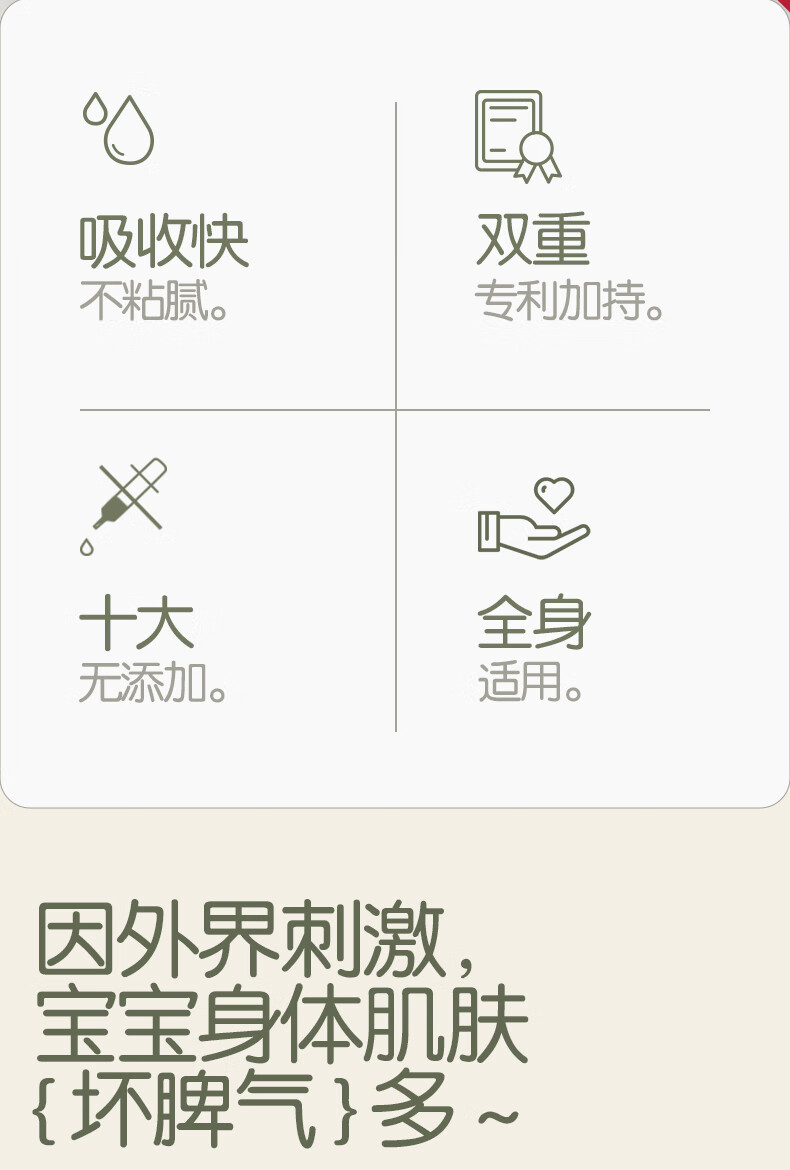 吸收快
不粘腻。

双重
专利加持。

十大
无添加。

全身
适用。

因外界刺激，
宝宝身体肌肤
{坏脾气}多~