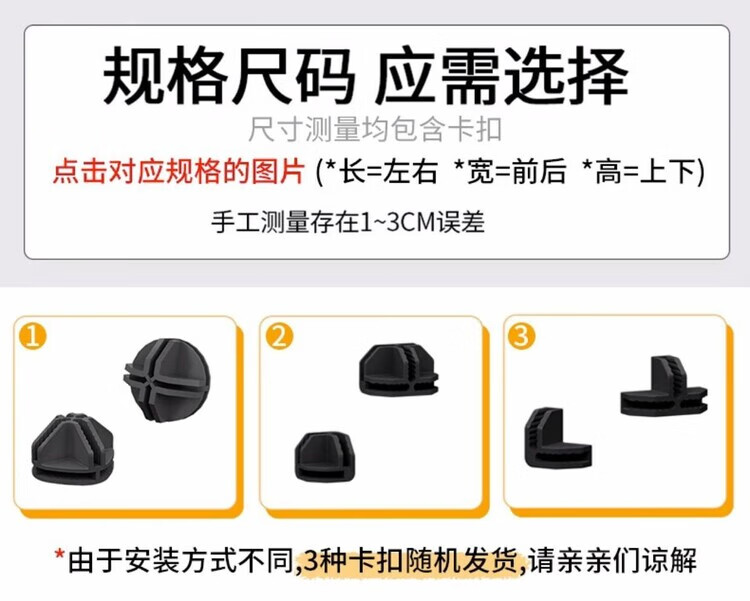 规格尺码 应需选择

尺寸测量均包含卡扣

点击对应规格的图片 (*长=左右 *宽=前后 *高=上下)

手工测量存在1~3CM误差

1

2

3

*由于安装方式不同,3种卡扣随机发货,请亲亲们谅解