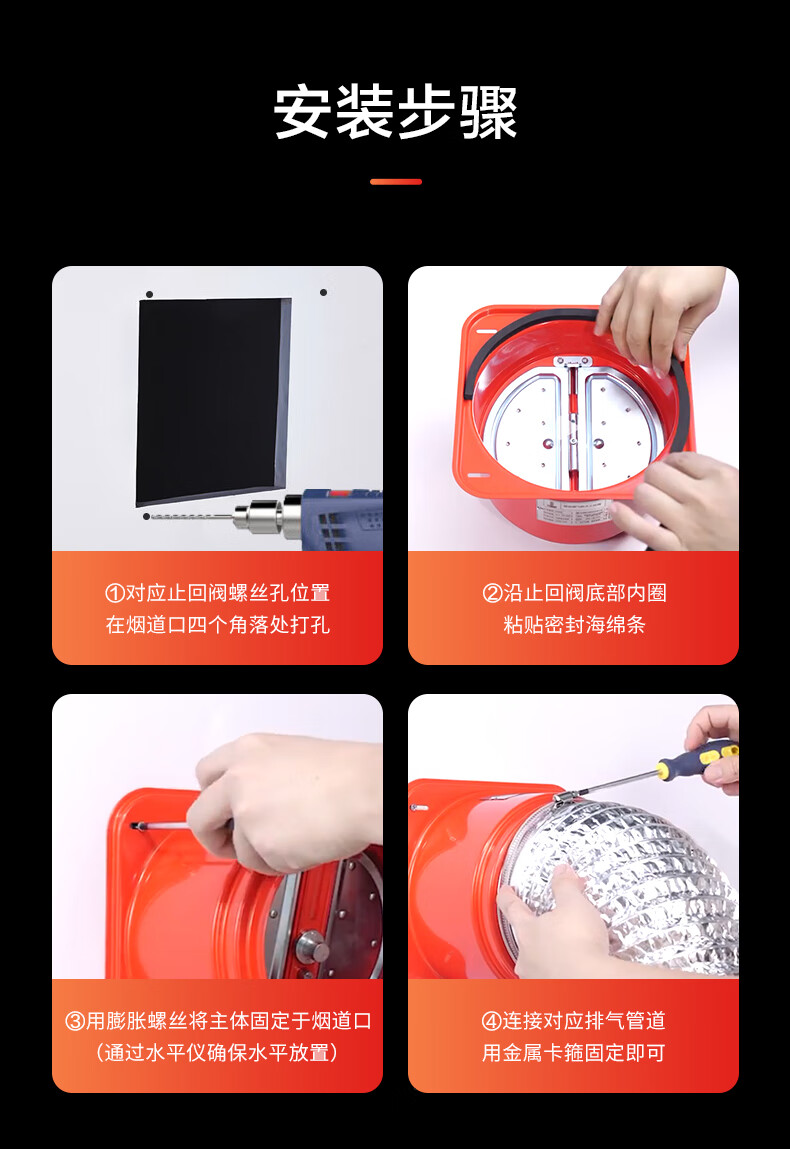 安装步骤

①对应止回阀螺丝孔位置
在烟道口四个角落处打孔

②沿止回阀底部内圈
粘贴密封海绵条

③用膨胀螺丝将主体固定于烟道口
（通过水平仪确保水平放置）

④连接对应排气管道
用金属卡箍固定即可