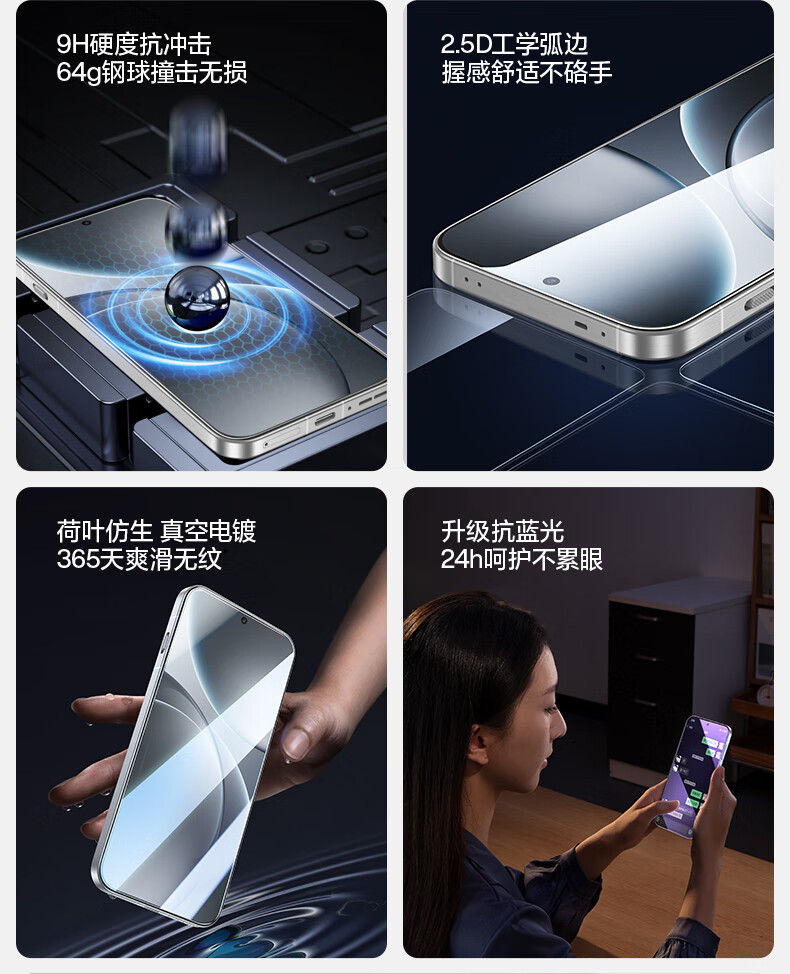 9H硬度抗冲击
64g钢球撞击无损

2.5D工学弧边
握感舒适不硌手

荷叶仿生 真空电镀
365天爽滑无纹

升级抗蓝光
24h呵护不累眼