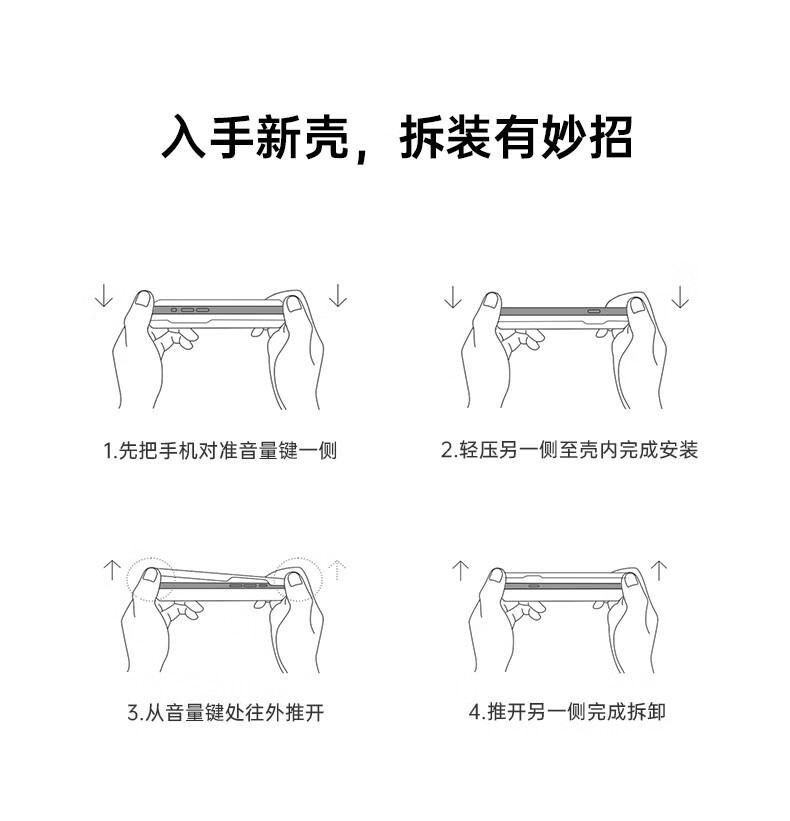 入手新壳，拆装有妙招

1.先把手机对准音量键一侧

2.轻压另一侧至壳内完成安装

3.从音量键处往外推开

4.推开另一侧完成拆卸