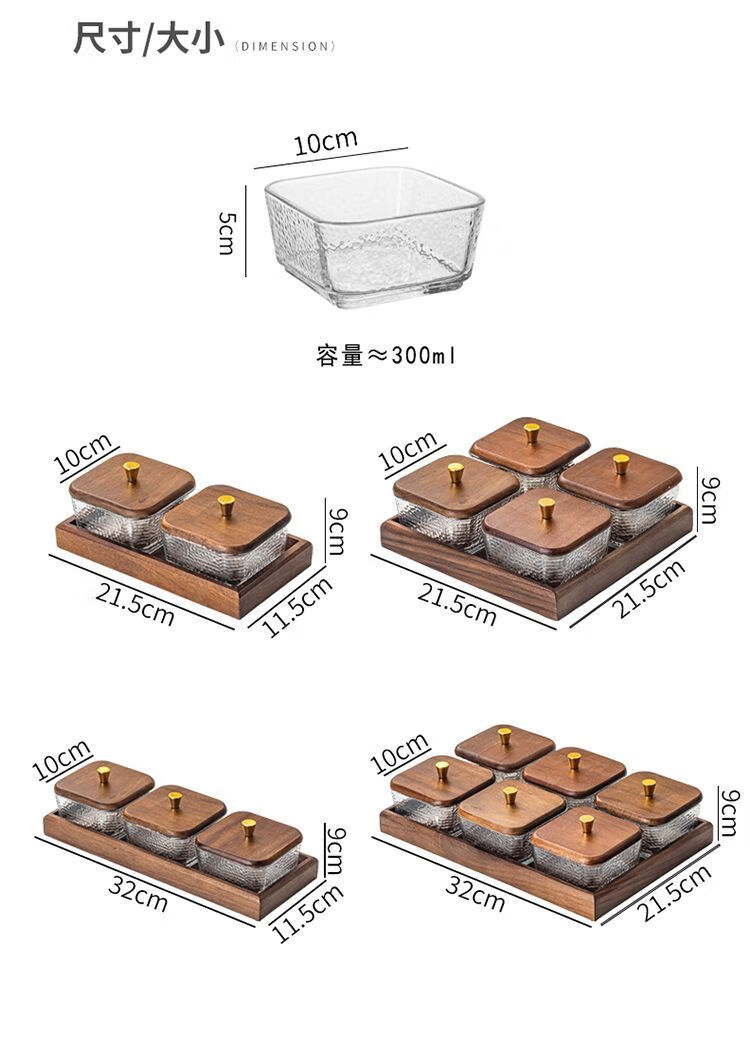 尺寸/大小 (DIMENSION)

10cm
5cm

容量≈300ml

10cm
9cm
21.5cm
11.5cm

10cm
9cm
21.5cm
21.5cm

10cm
9cm
32cm
11.5cm

10cm
9cm
32cm
21.5cm