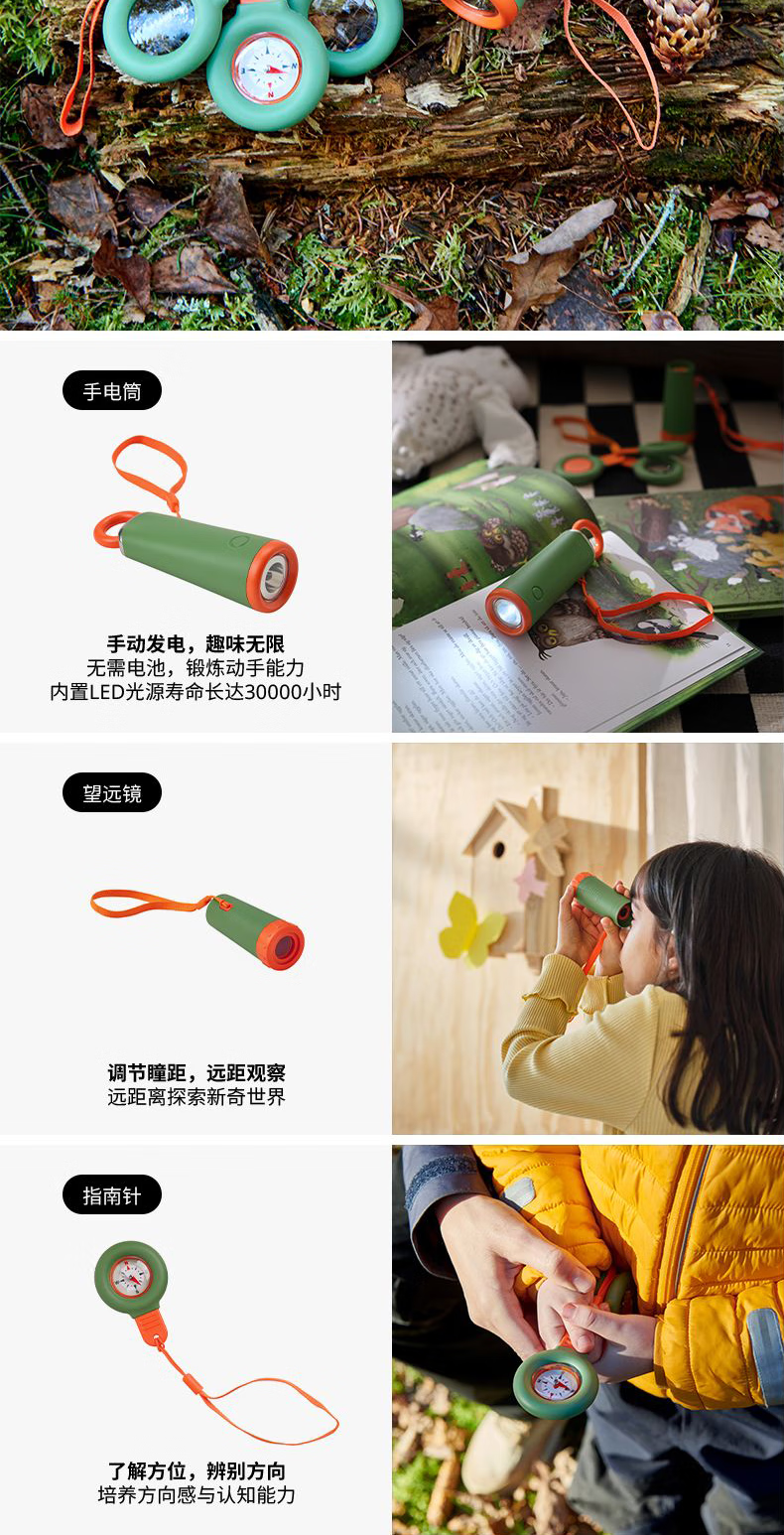 手电筒

手动发电，趣味无限
无需电池，锻炼动手能力
内置LED光源寿命长达30000小时

望远镜

调节瞳距，远距观察
远距离探索新奇世界

指南针

了解方位，辨别方向
培养方向感与认知能力