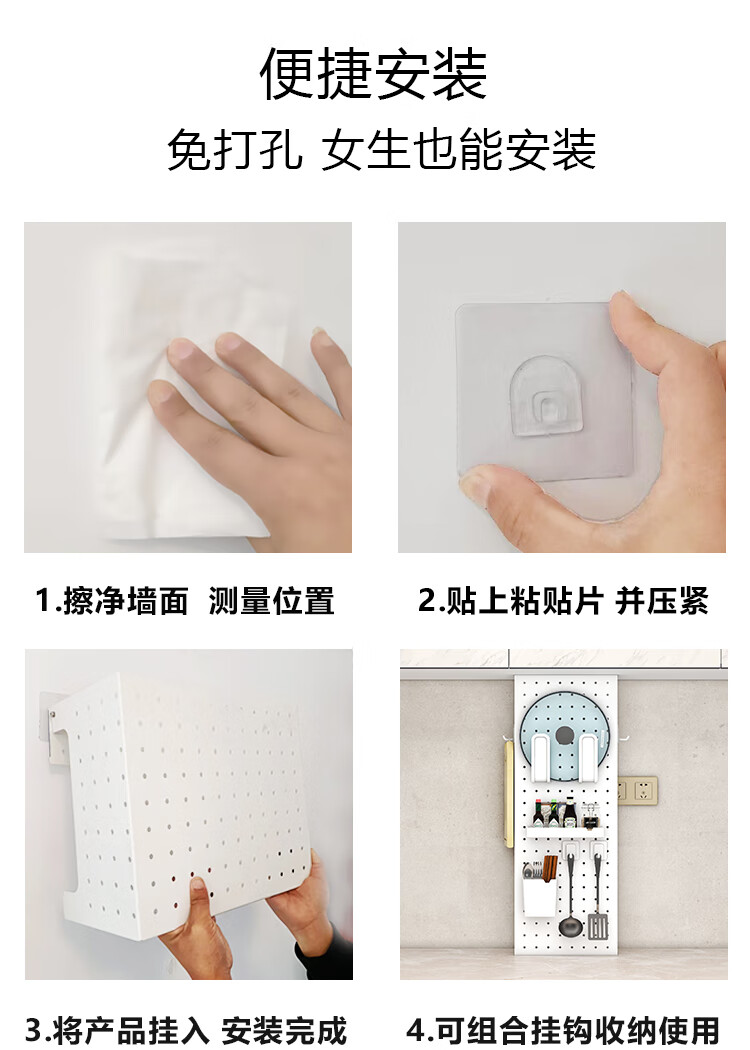 便捷安装

免打孔 女生也能安装

1.擦净墙面 测量位置

2.贴上粘贴片 并压紧

3.将产品挂入 安装完成

4.可组合挂钩收纳使用