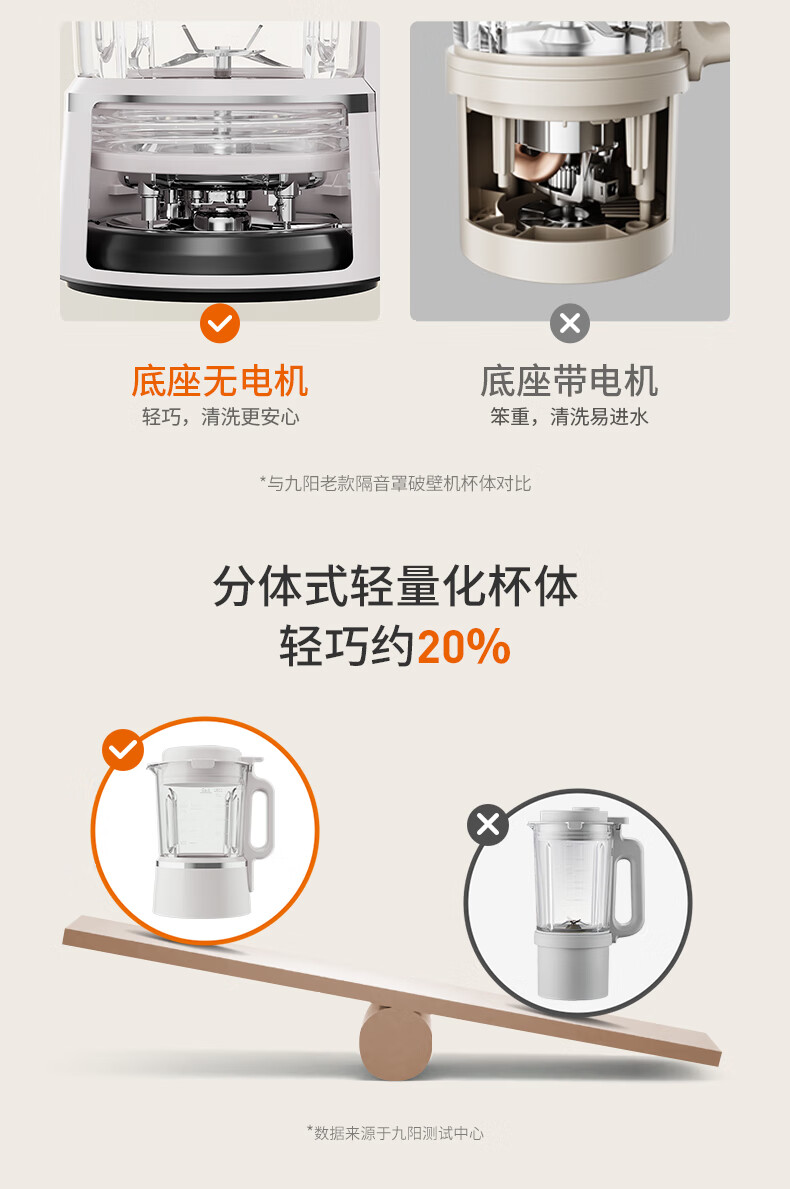 底座无电机
轻巧，清洗更安心

底座带电机
笨重，清洗易进水

*与九阳老款隔音罩破壁机杯体对比

分体式轻量化杯体
轻巧约20%

*数据来源于九阳测试中心