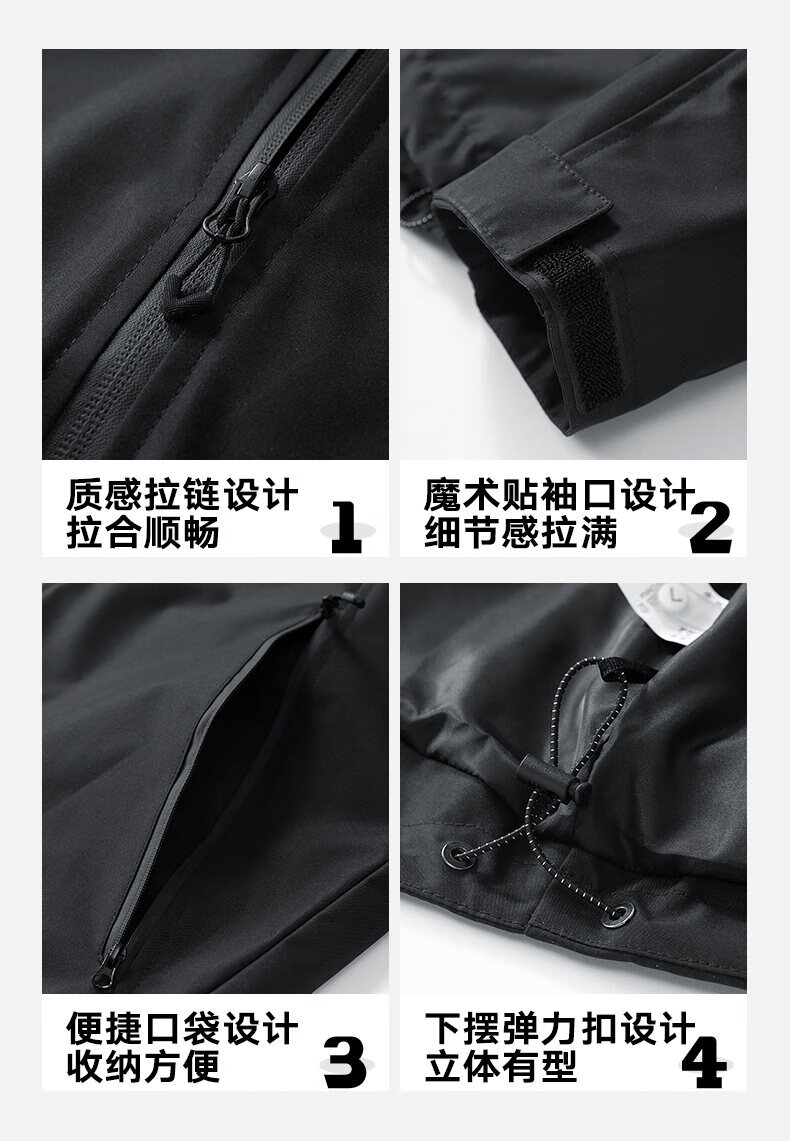 质感拉链设计
拉合顺畅
1

魔术贴袖口设计
细节感拉满
2

便捷口袋设计
收纳方便
3

下摆弹力扣设计
立体有型
4