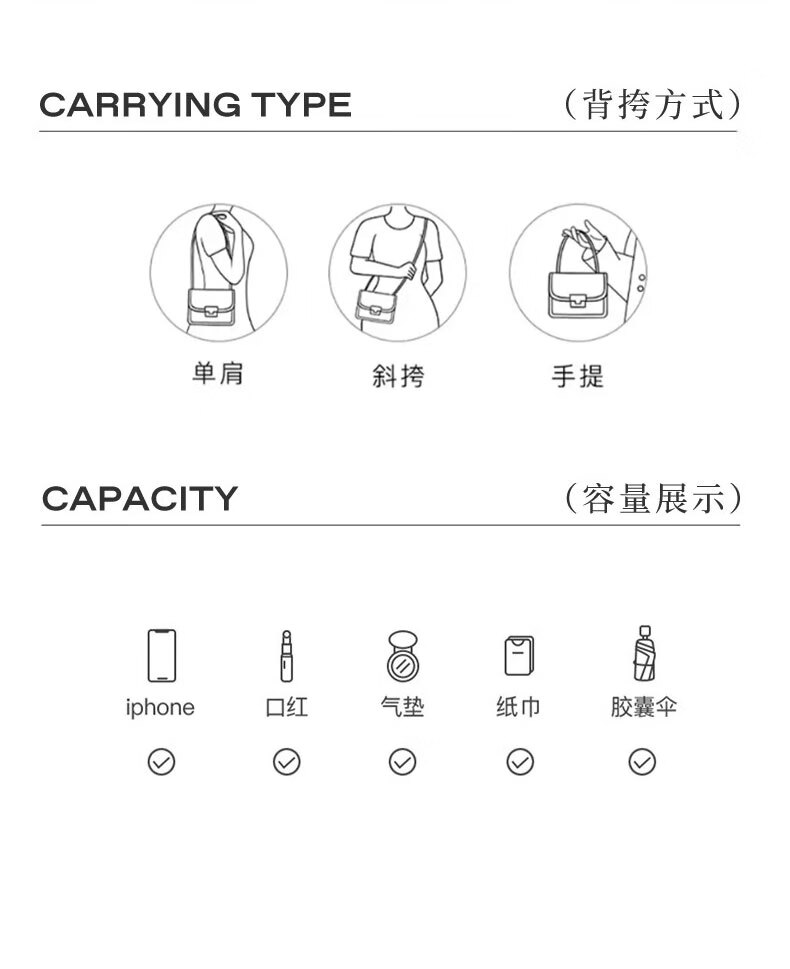 CARRYING TYPE （背挎方式）

单肩 斜挎 手提

CAPACITY （容量展示）

iphone 口红 气垫 纸巾 胶囊伞