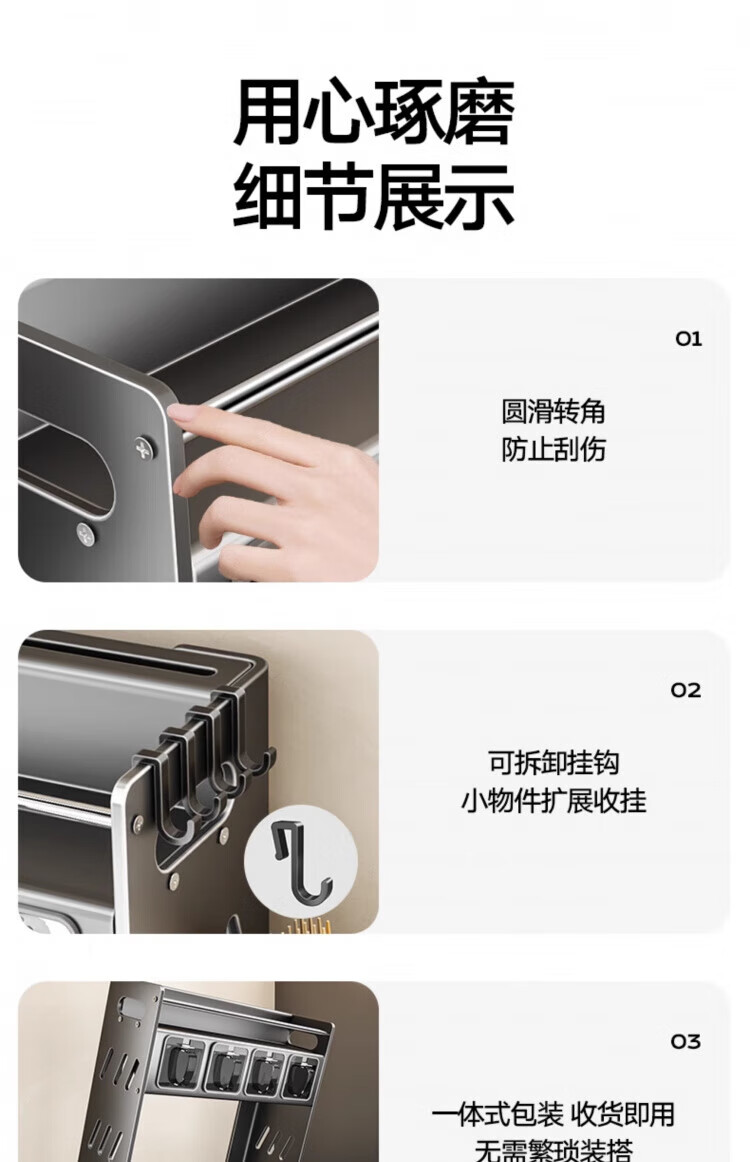 用心琢磨
细节展示

01

圆滑转角
防止刮伤

02

可拆卸挂钩
小物件扩展收挂

03

一体式包装 收货即用
无需繁琐装搭