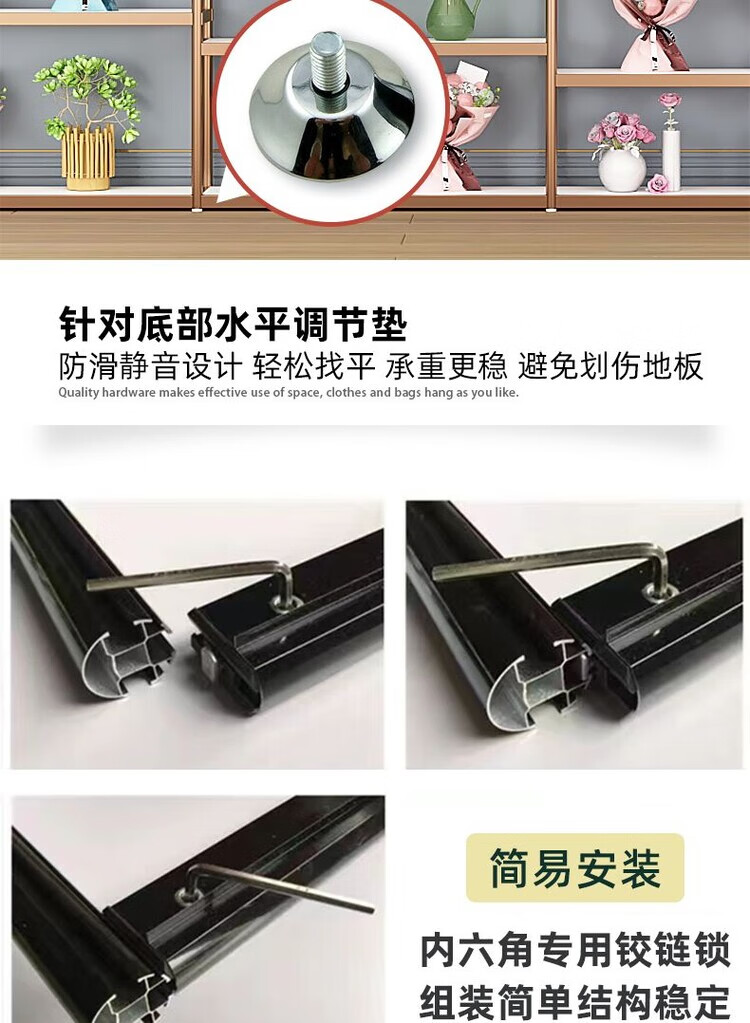 针对底部水平调节垫

防滑静音设计 轻松找平 承重更稳 避免划伤地板

Quality hardware makes effective use of space, clothes and bags hang as you like.

简易安装

内六角专用铰链锁
组装简单结构稳定