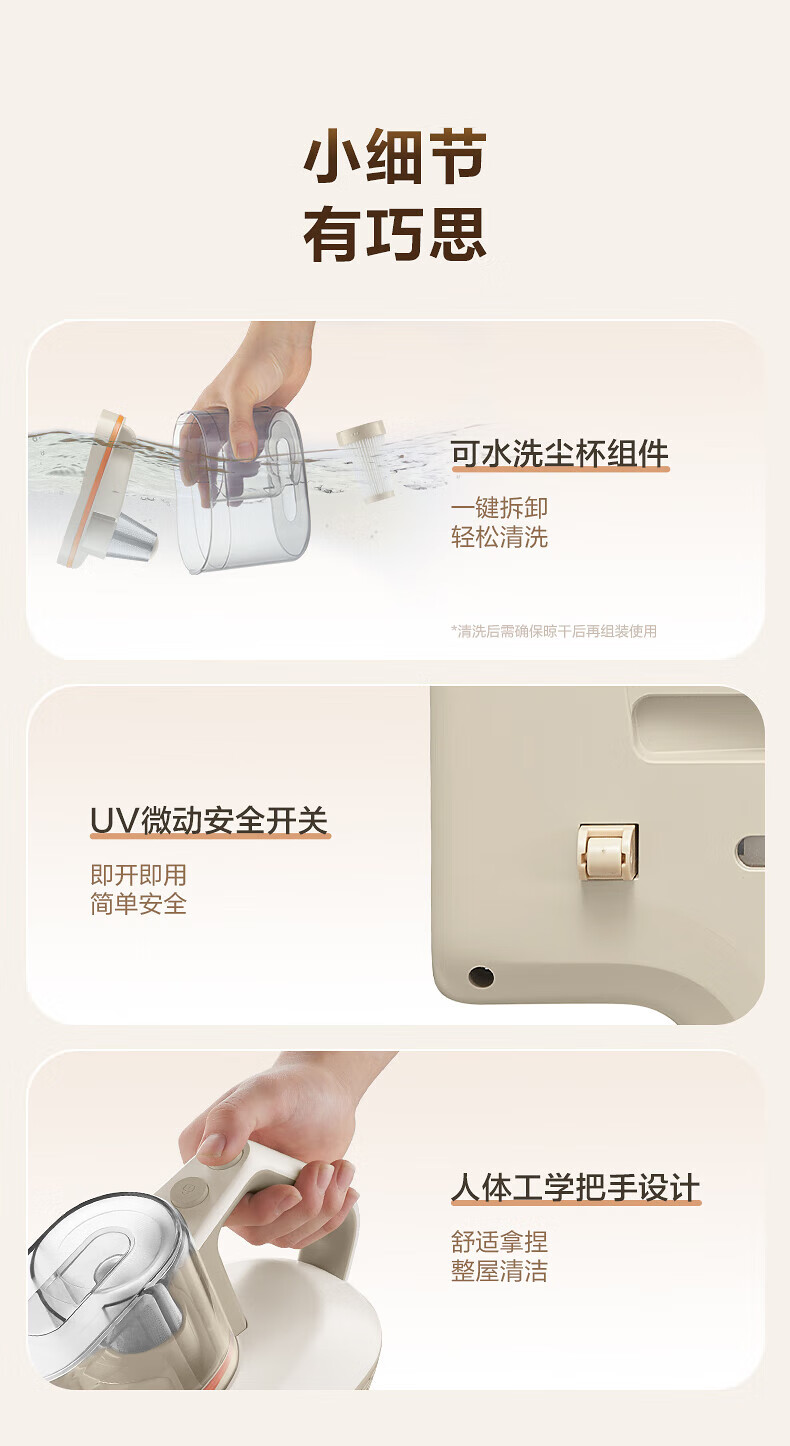 小细节
有巧思

可水洗尘杯组件

一键拆卸
轻松清洗

*清洗后需确保晾干后再组装使用

UV微动安全开关

即开即用
简单安全

人体工学把手设计

舒适拿捏
整屋清洁