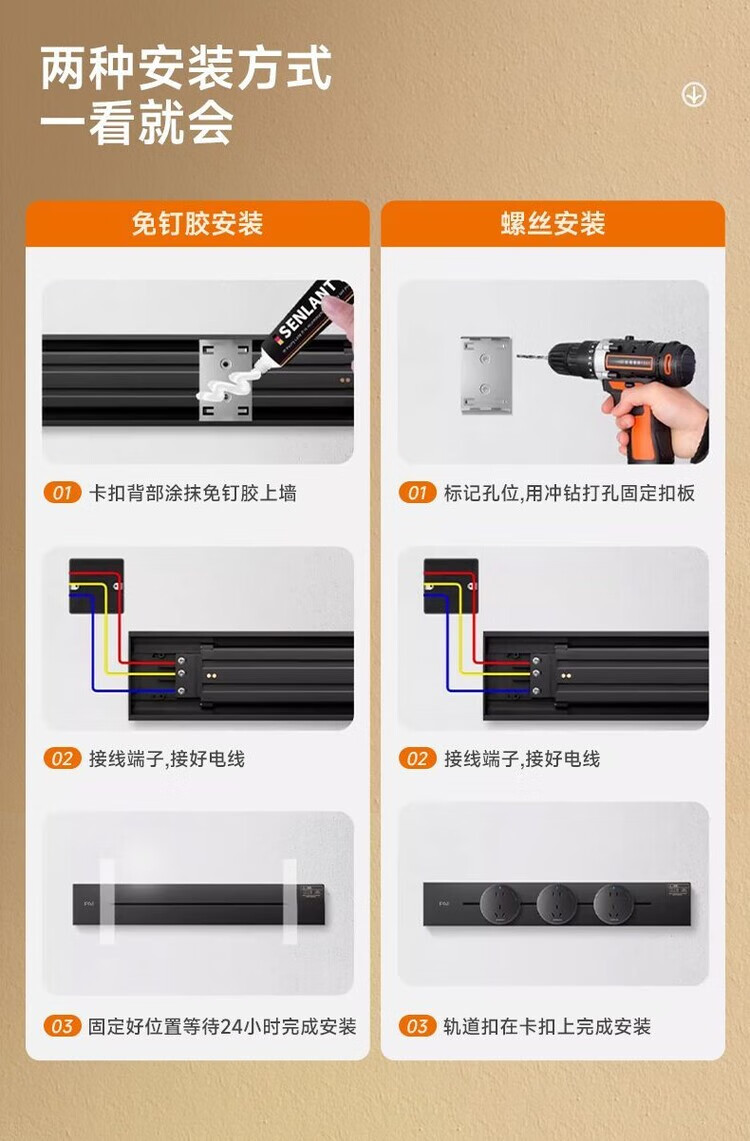 两种安装方式
一看就会

免钉胶安装

SENLANT

01 卡扣背部涂抹免钉胶上墙

02 接线端子,接好电线

03 固定好位置等待24小时完成安装

螺丝安装

01 标记孔位,用冲钻打孔固定扣板

02 接线端子,接好电线

03 轨道扣在卡扣上完成安装