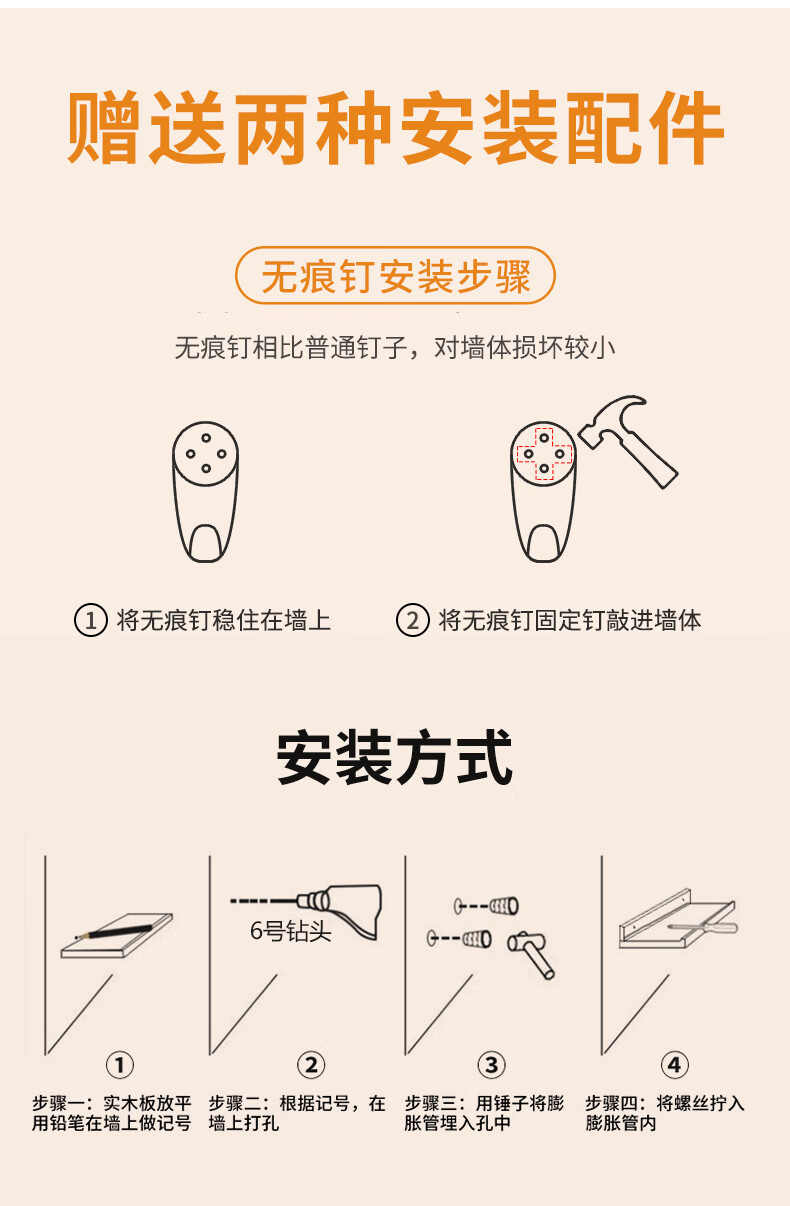 赠送两种安装配件

无痕钉安装步骤

无痕钉相比普通钉子，对墙体损坏较小

① 将无痕钉稳住在墙上

② 将无痕钉固定钉敲进墙体

安装方式

6号钻头

①

步骤一：实木板放平用铅笔在墙上做记号

②

步骤二：根据记号，在墙上打孔

③

步骤三：用锤子将膨胀管埋入孔中

④

步骤四：将螺丝拧入膨胀管内