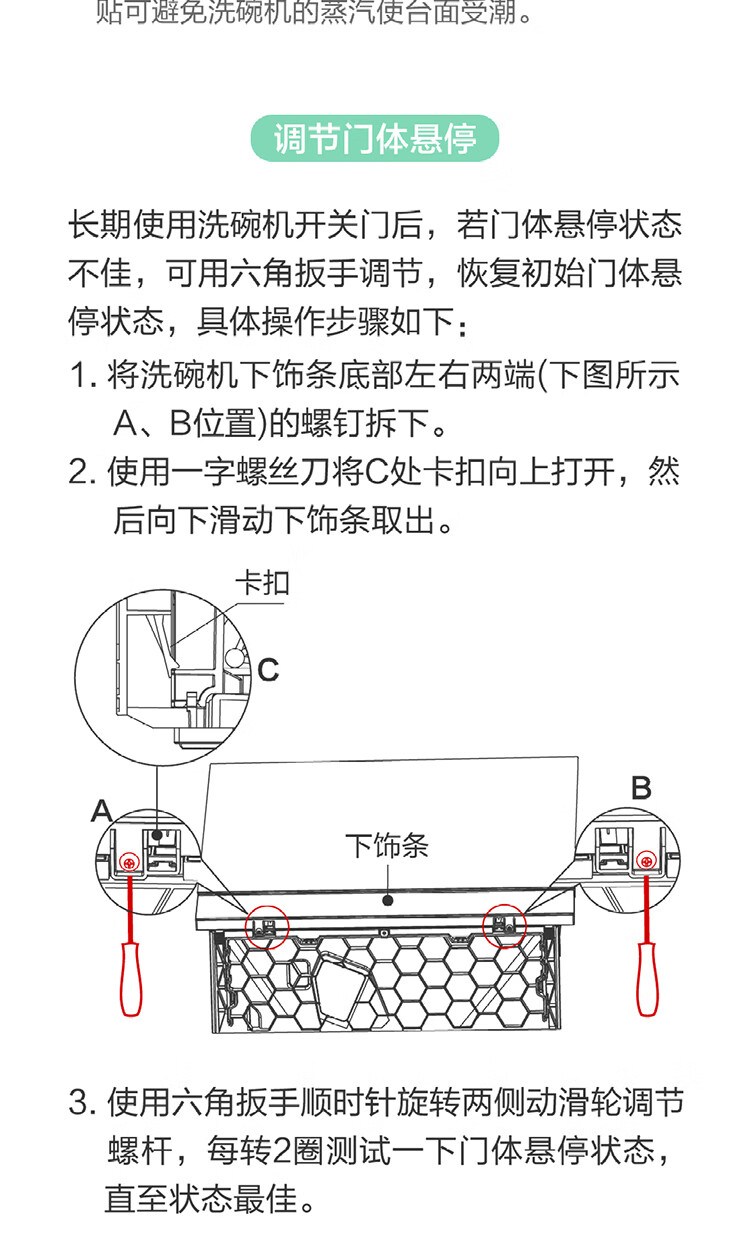 贴可避免洗碗机的蒸汽使台面受潮。

调节门体悬停

长期使用洗碗机开关门后，若门体悬停状态不佳，可用六角扳手调节，恢复初始门体悬停状态，具体操作步骤如下：

1. 将洗碗机下饰条底部左右两端(下图所示A、B位置)的螺钉拆下。

2. 使用一字螺丝刀将C处卡扣向上打开，然后向下滑动下饰条取出。

卡扣

C

A

B

下饰条

3. 使用六角扳手顺时针旋转两侧动滑轮调节螺杆，每转2圈测试一下门体悬停状态，直至状态最佳。