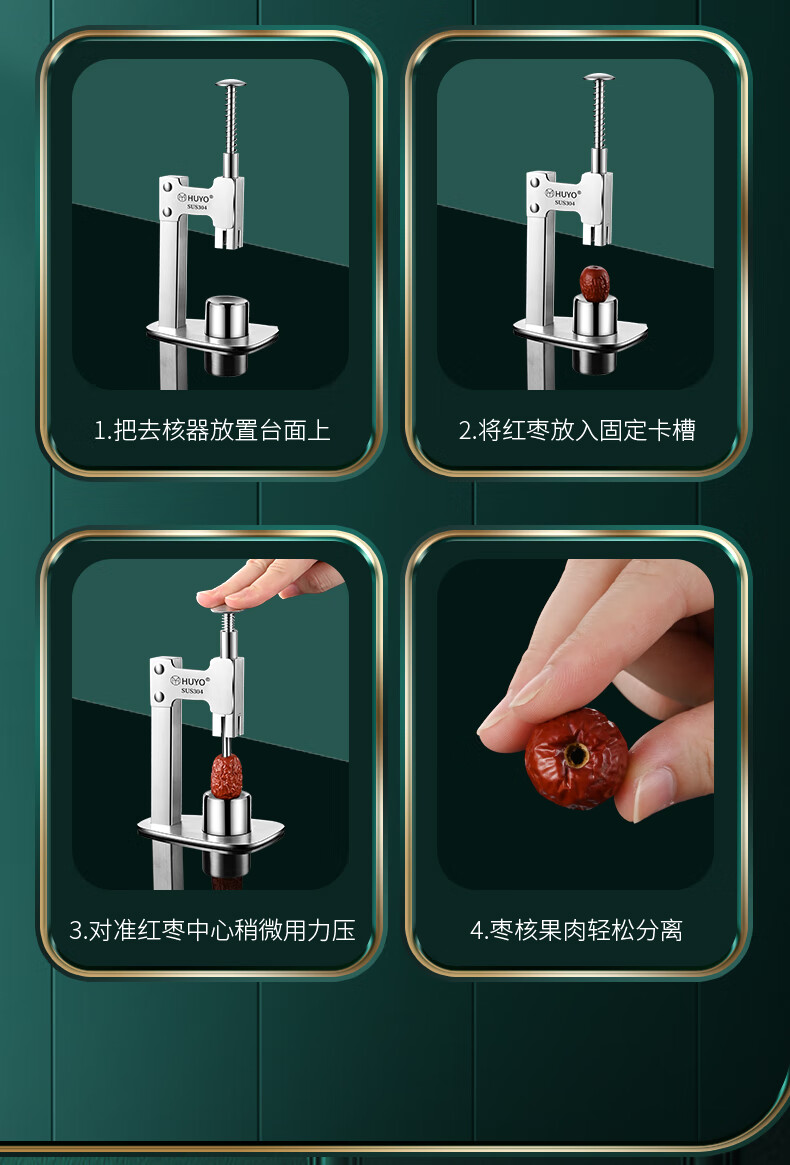 HUYO®
SUS304

1.把去核器放置台面上

HUYO®
SUS304

2.将红枣放入固定卡槽

HUYO®
SUS304

3.对准红枣中心稍微用力压

4.枣核果肉轻松分离