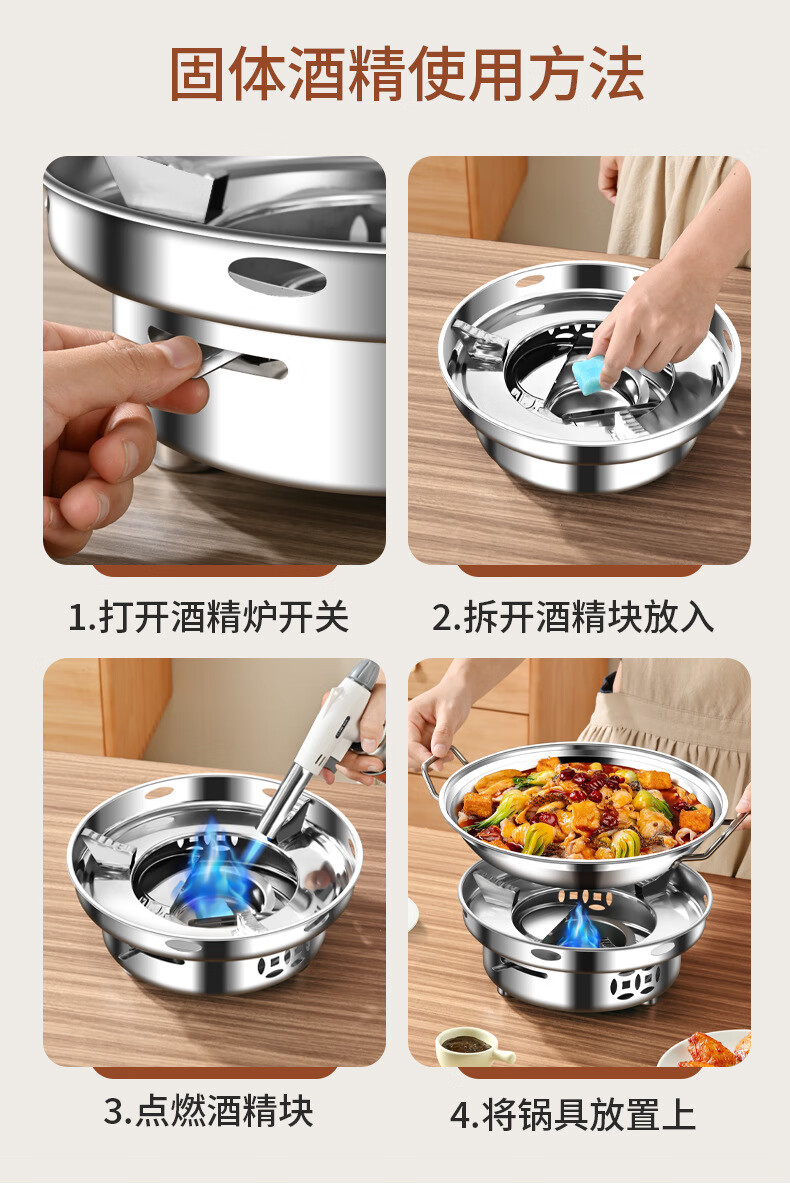 固体酒精使用方法

1.打开酒精炉开关

2.拆开酒精块放入

3.点燃酒精块

4.将锅具放置上