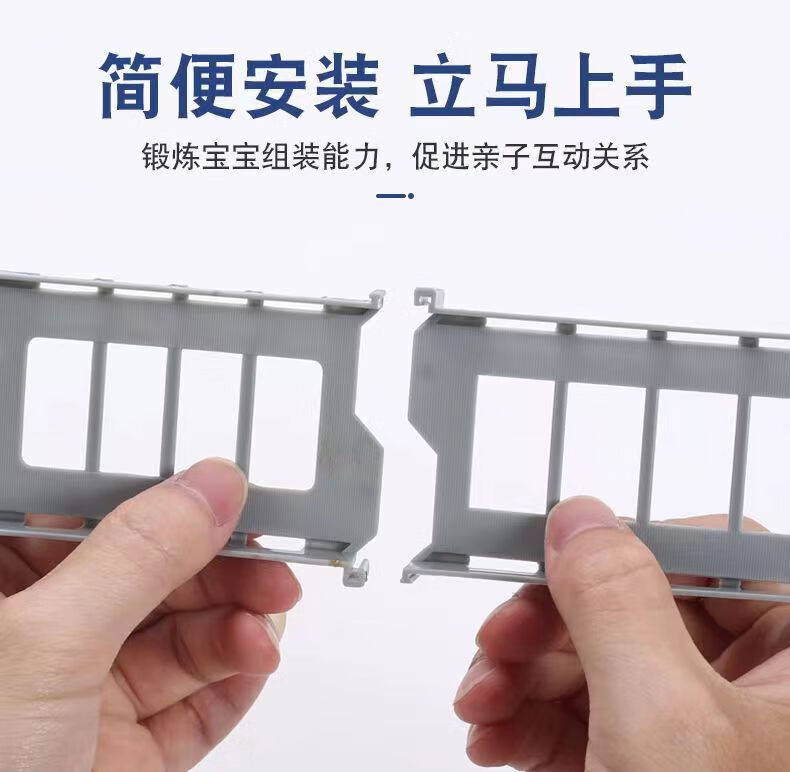 简便安装 立马上手

锻炼宝宝组装能力，促进亲子互动关系