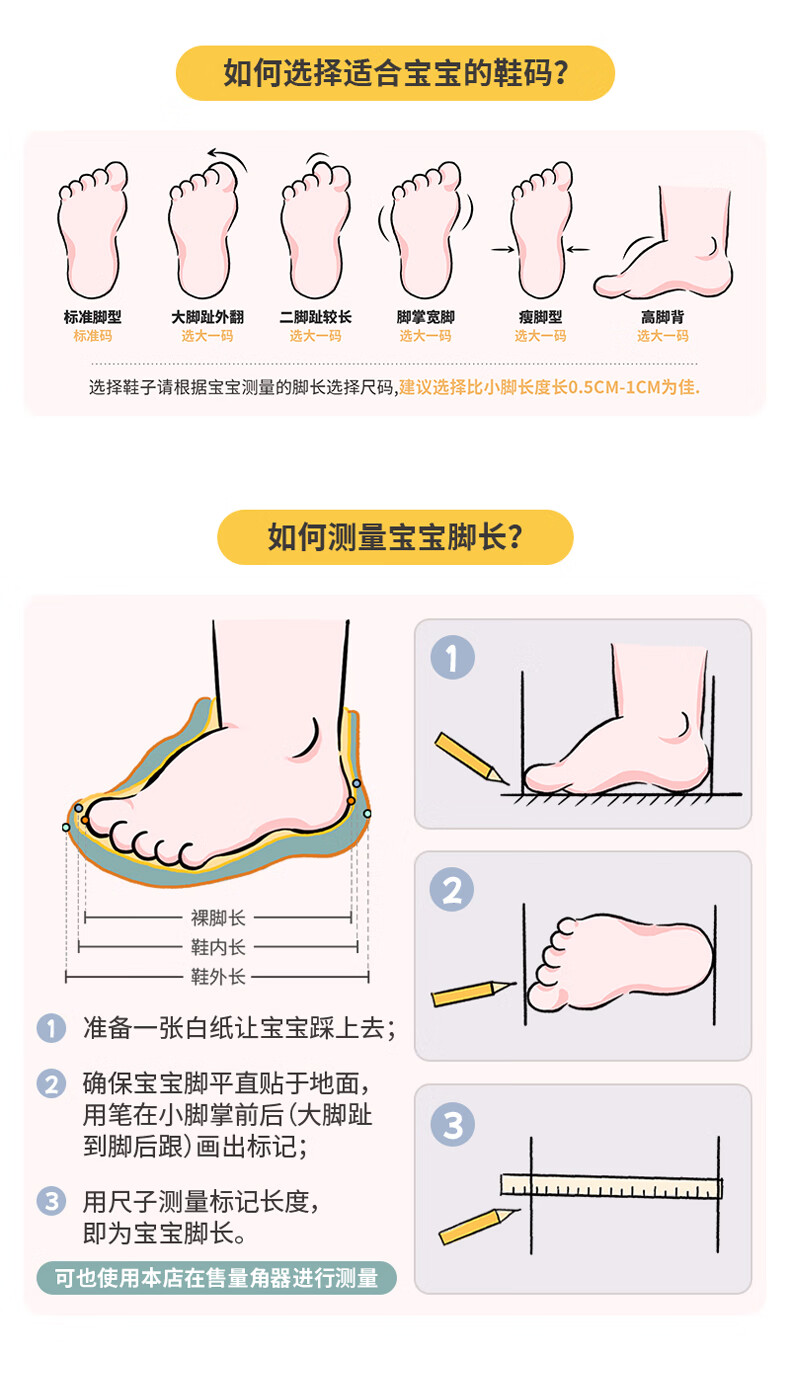 如何选择适合宝宝的鞋码?

标准脚型
标准码

大脚趾外翻
选大一码

二脚趾较长
选大一码

脚掌宽脚
选大一码

瘦脚型
选大一码

高脚背
选大一码

选择鞋子请根据宝宝测量的脚长选择尺码,建议选择比小脚长度长0.5CM-1CM为佳.

如何测量宝宝脚长?

裸脚长
鞋内长
鞋外长

1 准备一张白纸让宝宝踩上去;

2 确保宝宝脚平直贴于地面,用笔在小脚掌前后(大脚趾到脚后跟)画出标记;

3 用尺子测量标记长度,即为宝宝脚长。

可也使用本店在售量角器进行测量

1

2

3