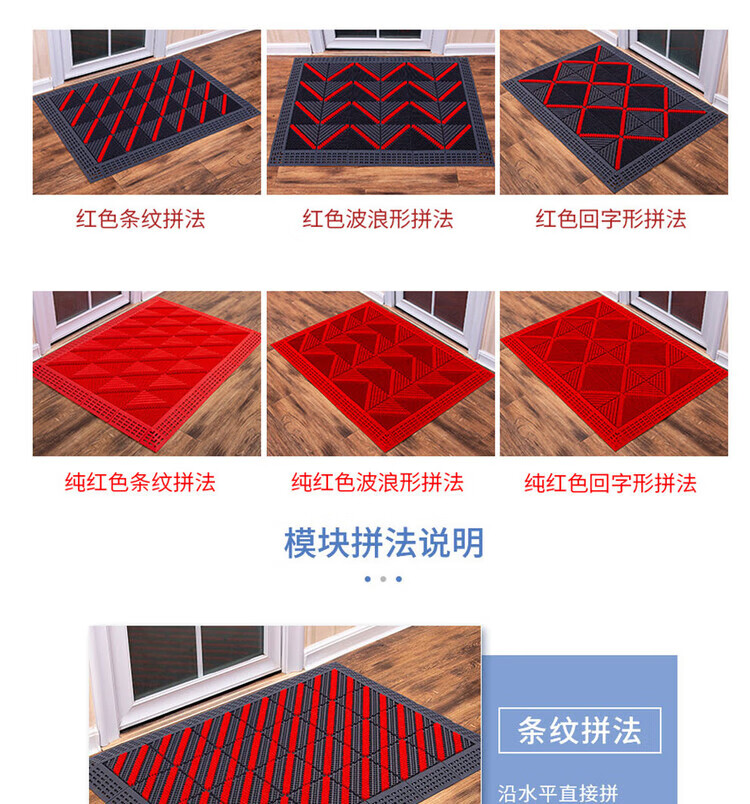 红色条纹拼法

红色波浪形拼法

红色回字形拼法

纯红色条纹拼法

纯红色波浪形拼法

纯红色回字形拼法

模块拼法说明

条纹拼法

沿水平直接拼