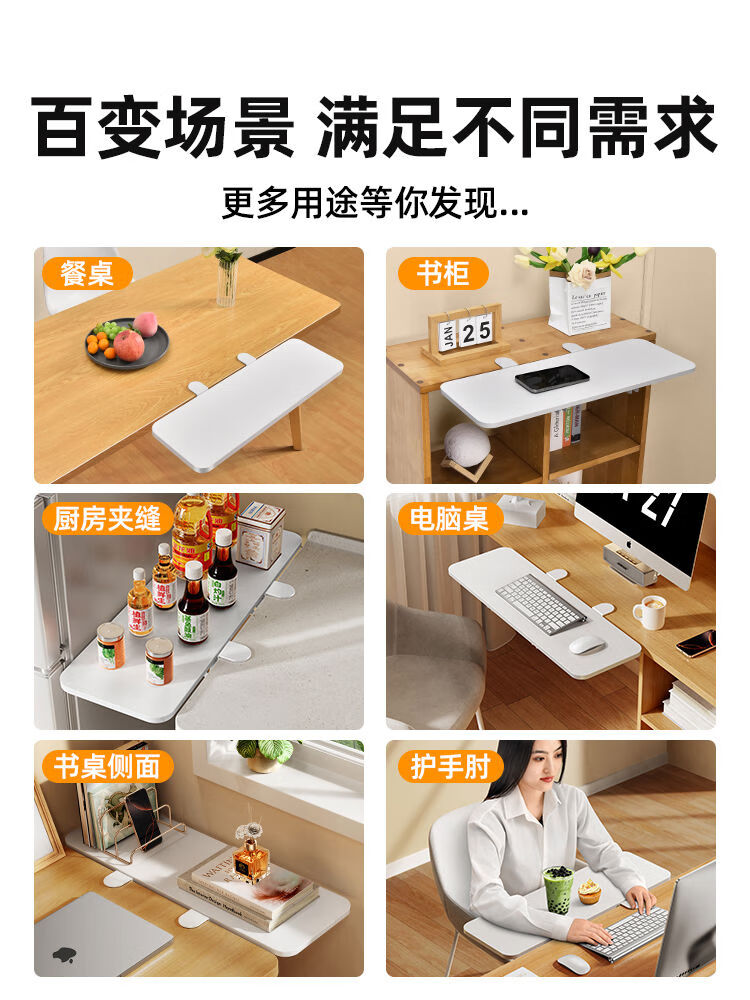 百变场景 满足不同需求

更多用途等你发现...

餐桌

书柜

JAN 25

厨房夹缝

电脑桌

书桌侧面

护手肘