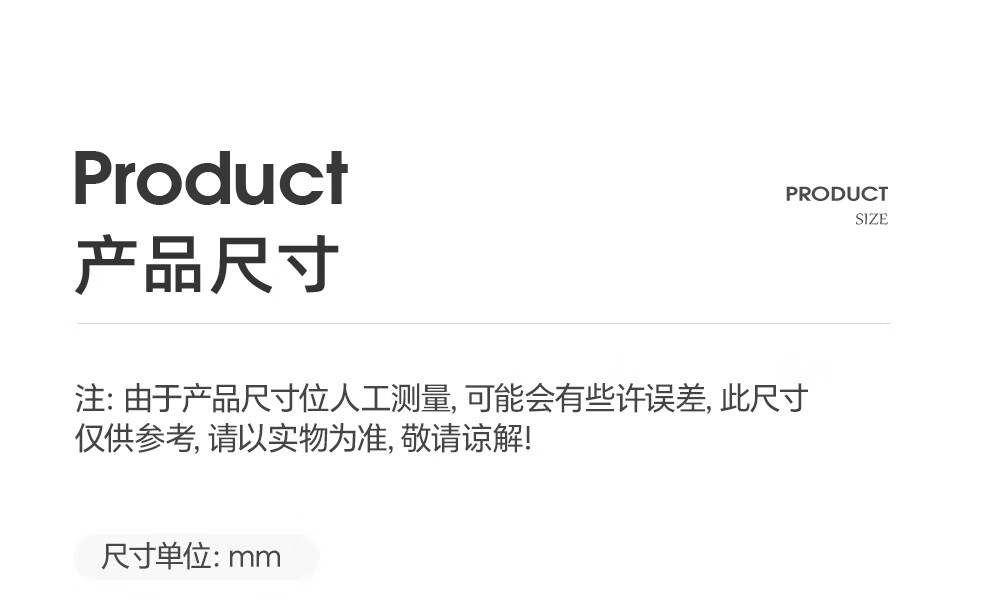 Product
产品尺寸

PRODUCT
SIZE

注: 由于产品尺寸位人工测量, 可能会有些许误差, 此尺寸仅供参考, 请以实物为准, 敬请谅解!

尺寸单位: mm