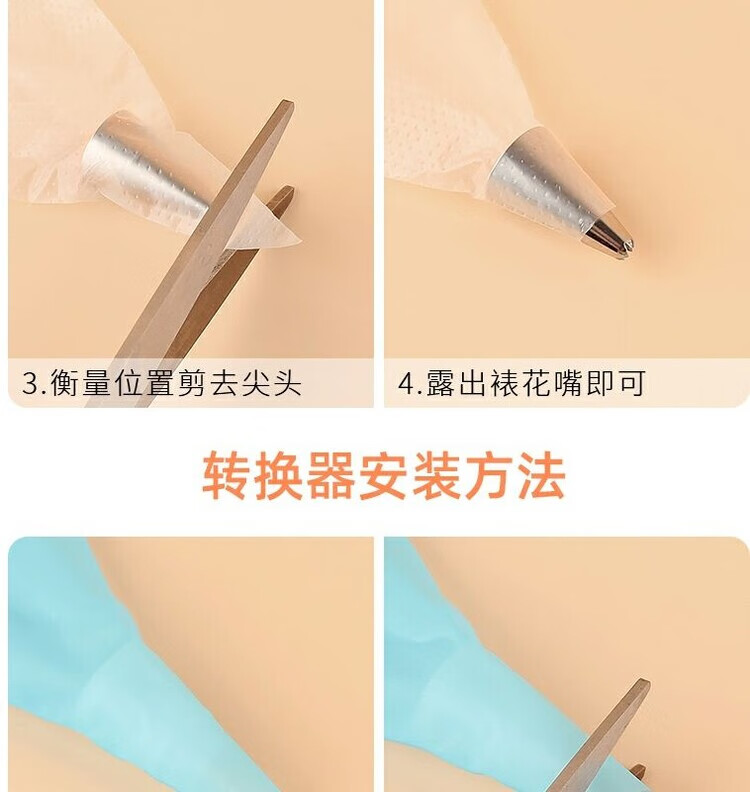 3.衡量位置剪去尖头

4.露出裱花嘴即可

转换器安装方法